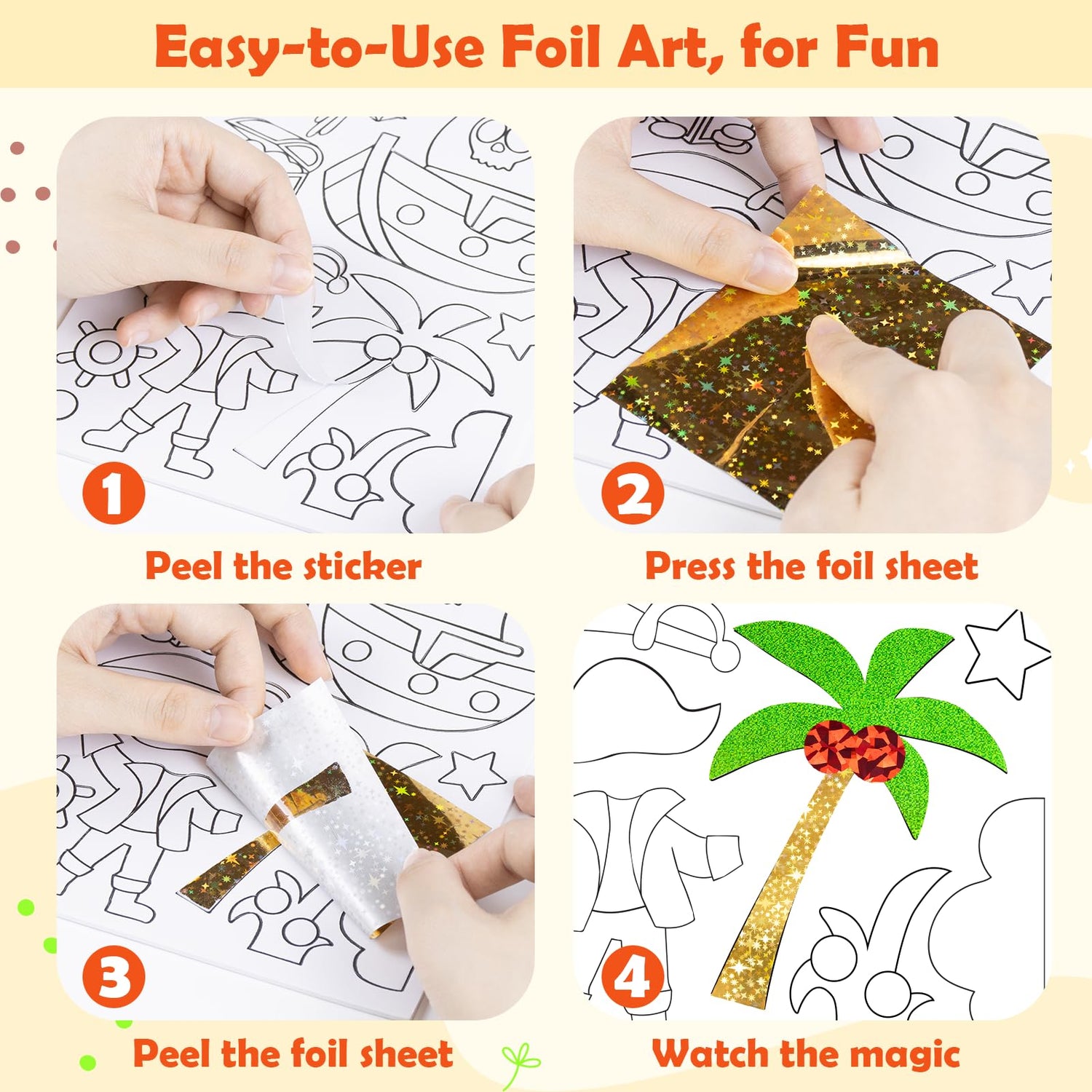 Easy-to-Use Foil Art, for Fun

1

Peel the sticker

2

Press the foil sheet

3

Peel the foil sheet

4

Watch the magic