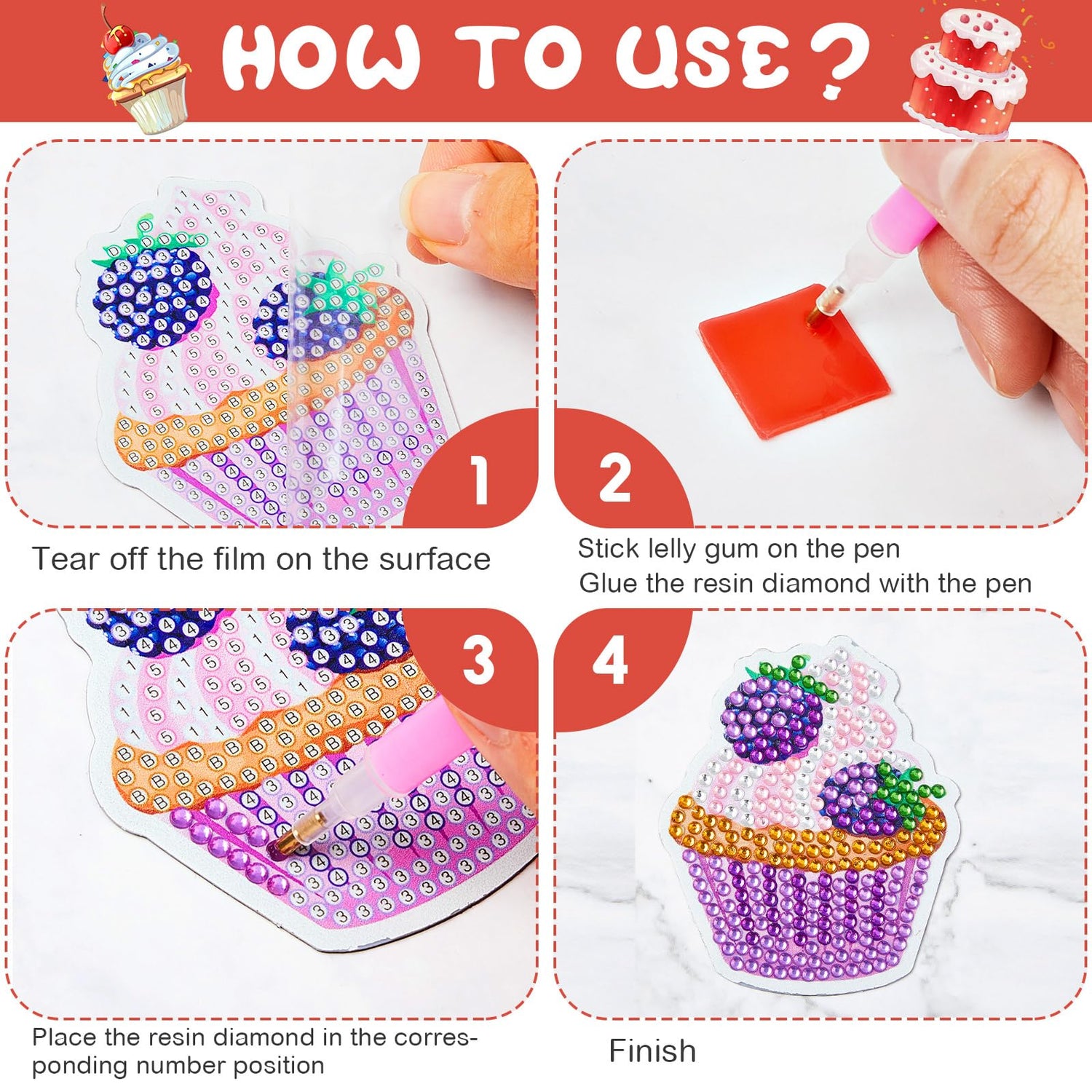 HOW TO USE?

1

Tear off the film on the surface

2

Stick lelly gum on the pen
Glue the resin diamond with the pen

3

Place the resin diamond in the corresponding number position

4

Finish