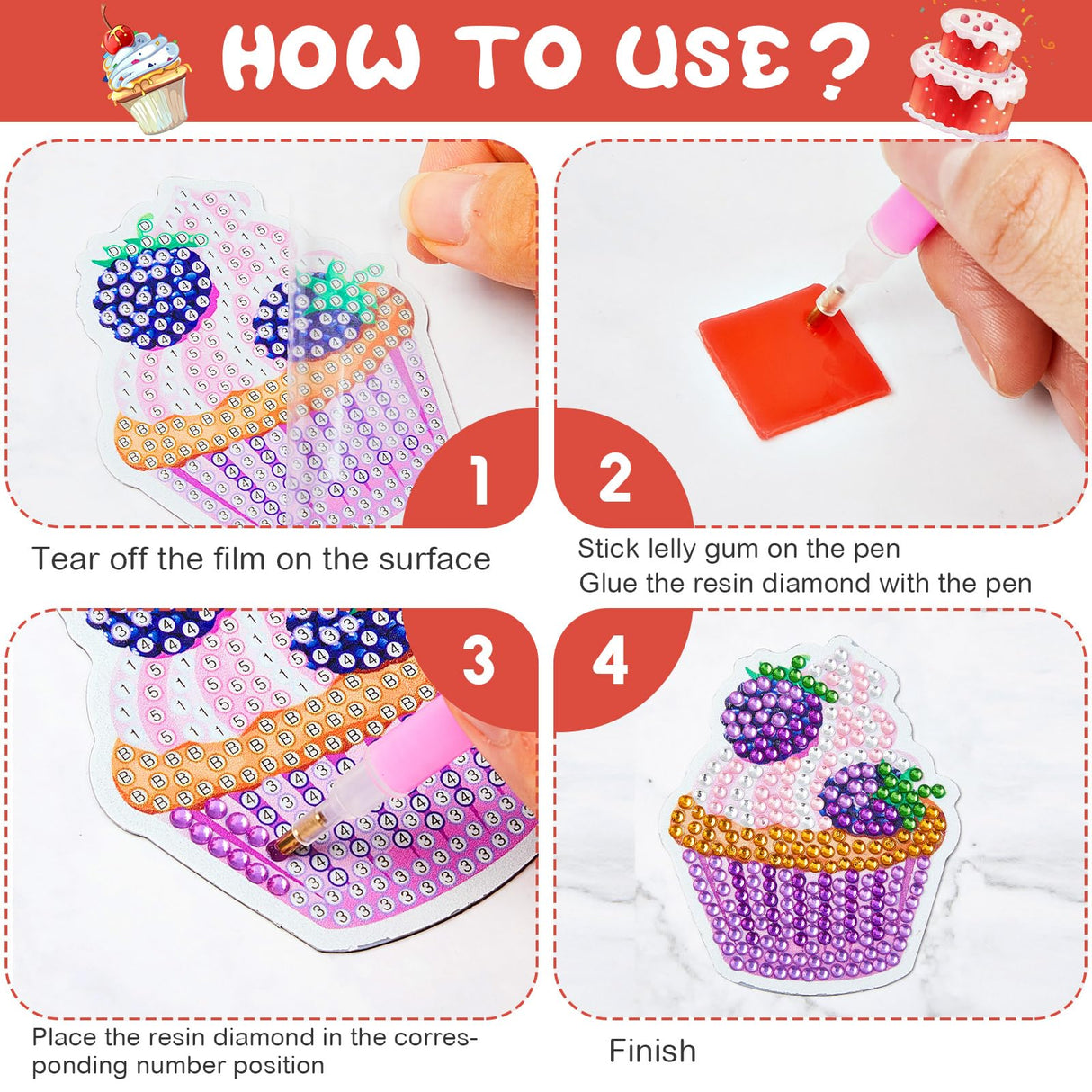 HOW TO USE?

1

Tear off the film on the surface

2

Stick lelly gum on the pen
Glue the resin diamond with the pen

3

Place the resin diamond in the corresponding number position

4

Finish