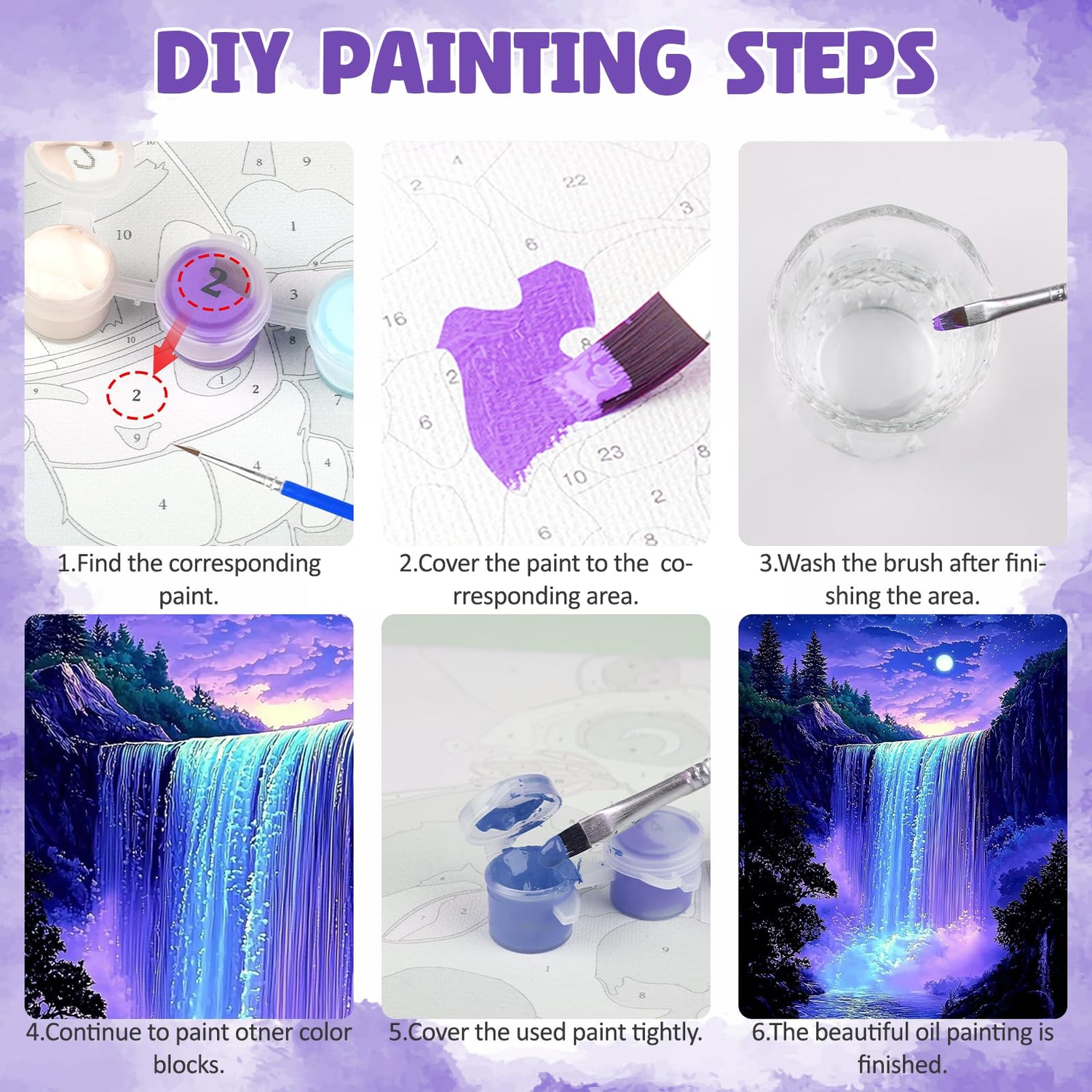 DIY PAINTING STEPS

1.Find the corresponding paint.

2.Cover the paint to the corresponding area.

3.Wash the brush after finishing the area.

4.Continue to paint otner color blocks.

5.Cover the used paint tightly.

6.The beautiful oil painting is finished.