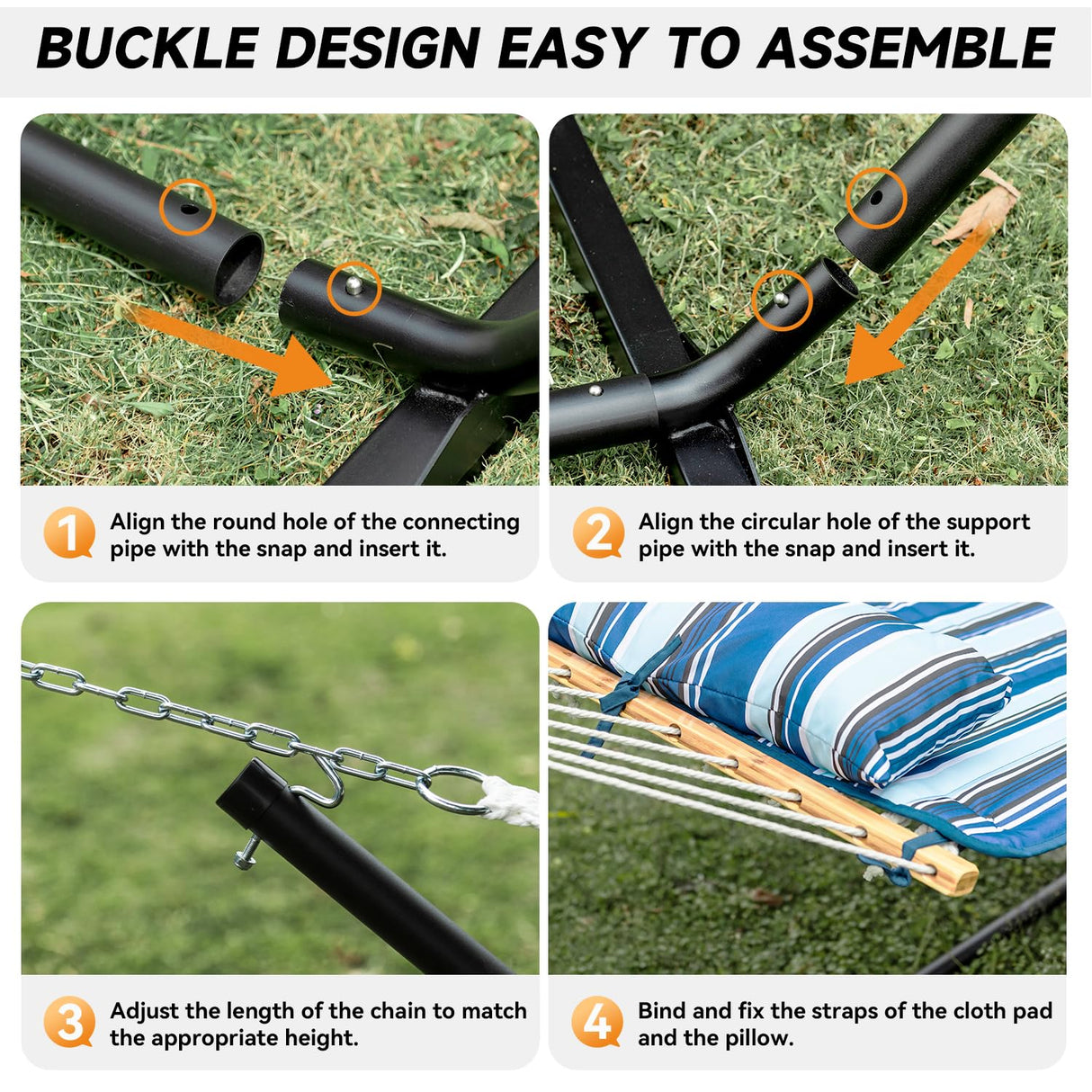 BUCKLE DESIGN EASY TO ASSEMBLE

1 Align the round hole of the connecting pipe with the snap and insert it.

2 Align the circular hole of the support pipe with the snap and insert it.

3 Adjust the length of the chain to match the appropriate height.

4 Bind and fix the straps of the cloth pad and the pillow.