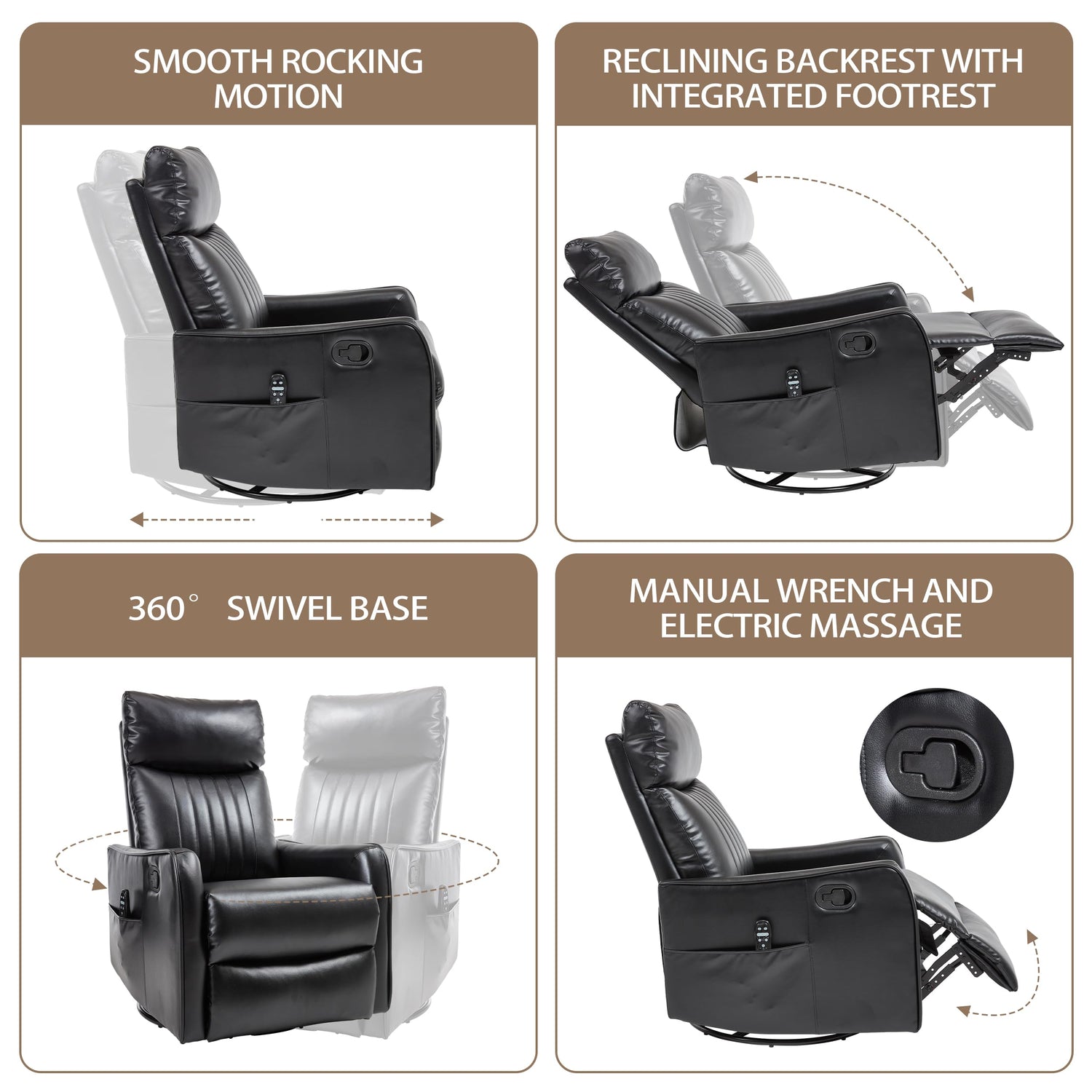 SMOOTH ROCKING MOTION

RECLINING BACKREST WITH INTEGRATED FOOTREST

360° SWIVEL BASE

MANUAL WRENCH AND ELECTRIC MASSAGE