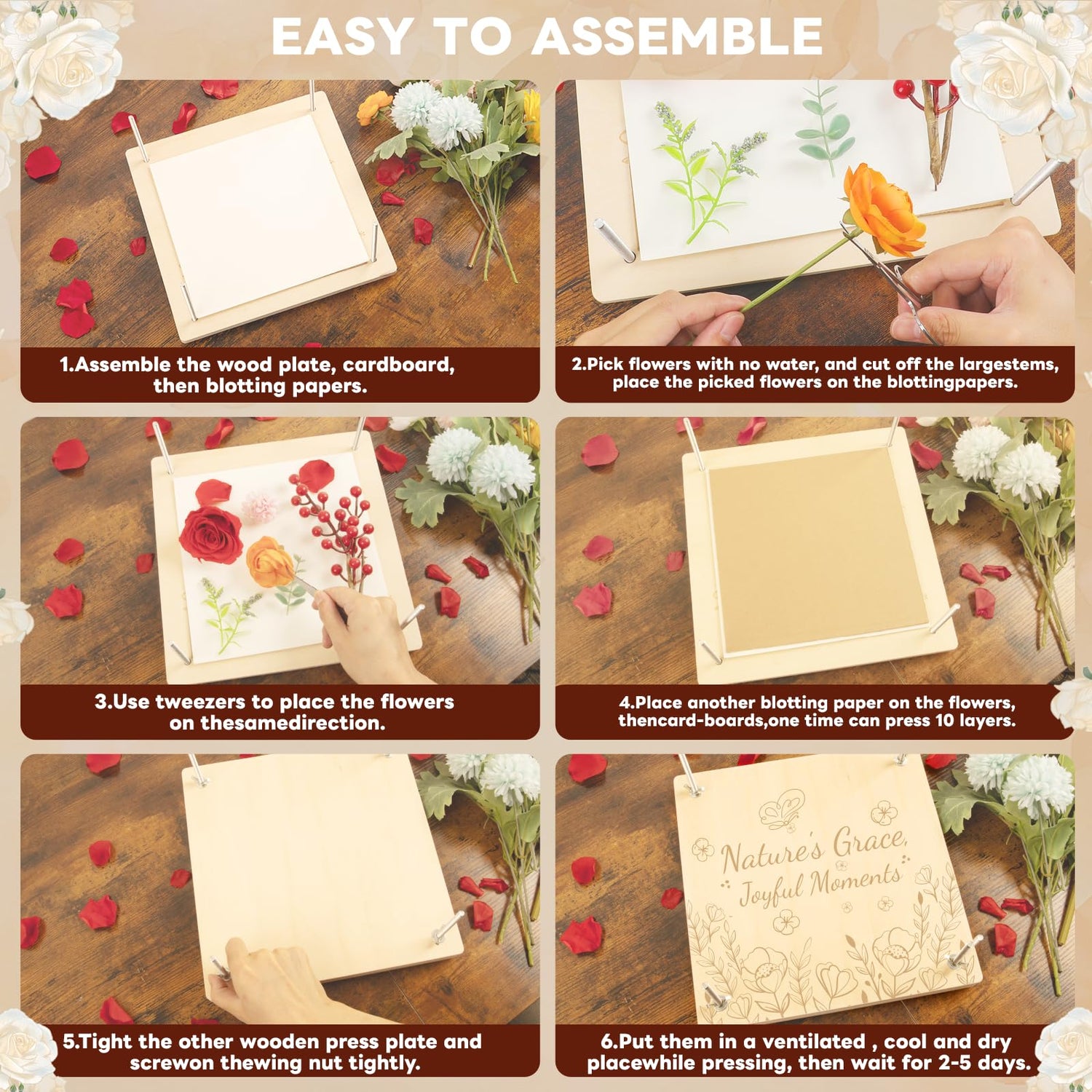 EASY TO ASSEMBLE

1.Assemble the wood plate, cardboard, then blotting papers.

2.Pick flowers with no water, and cut off the largestems, place the picked flowers on the blottingpapers.

3.Use tweezers to place the flowers on thesamedirection.

4.Place another blotting paper on the flowers, thencard-boards,one time can press 10 layers.

5.Tight the other wooden press plate and screwon thewing nut tightly.

Nature's Grace, Joyful Moments

6.Put them in a ventilated , cool and dry placewhile pressing, then wait for 2-5 days.