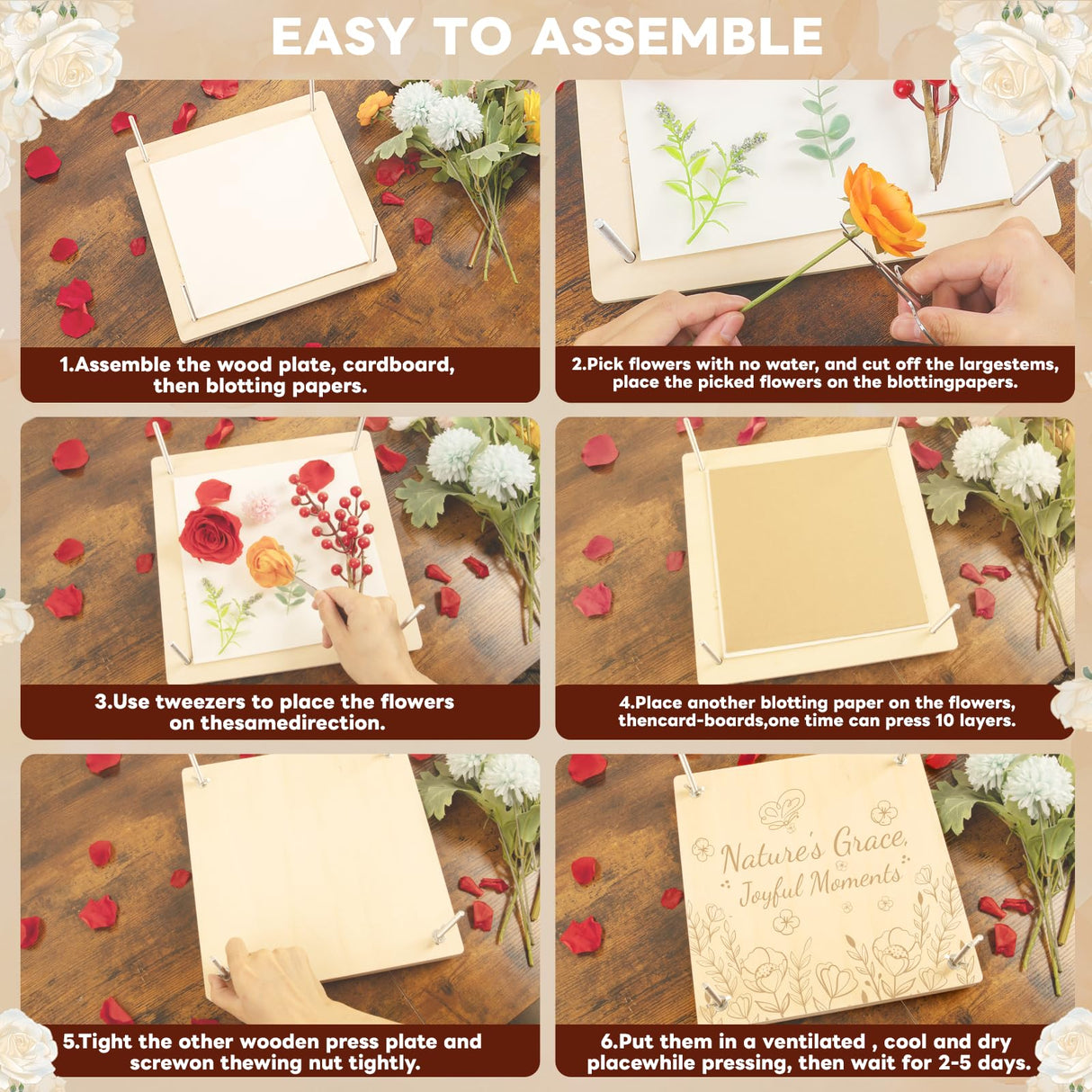 EASY TO ASSEMBLE

1.Assemble the wood plate, cardboard, then blotting papers.

2.Pick flowers with no water, and cut off the largestems, place the picked flowers on the blottingpapers.

3.Use tweezers to place the flowers on thesamedirection.

4.Place another blotting paper on the flowers, thencard-boards,one time can press 10 layers.

5.Tight the other wooden press plate and screwon thewing nut tightly.

Nature's Grace, Joyful Moments

6.Put them in a ventilated , cool and dry placewhile pressing, then wait for 2-5 days.