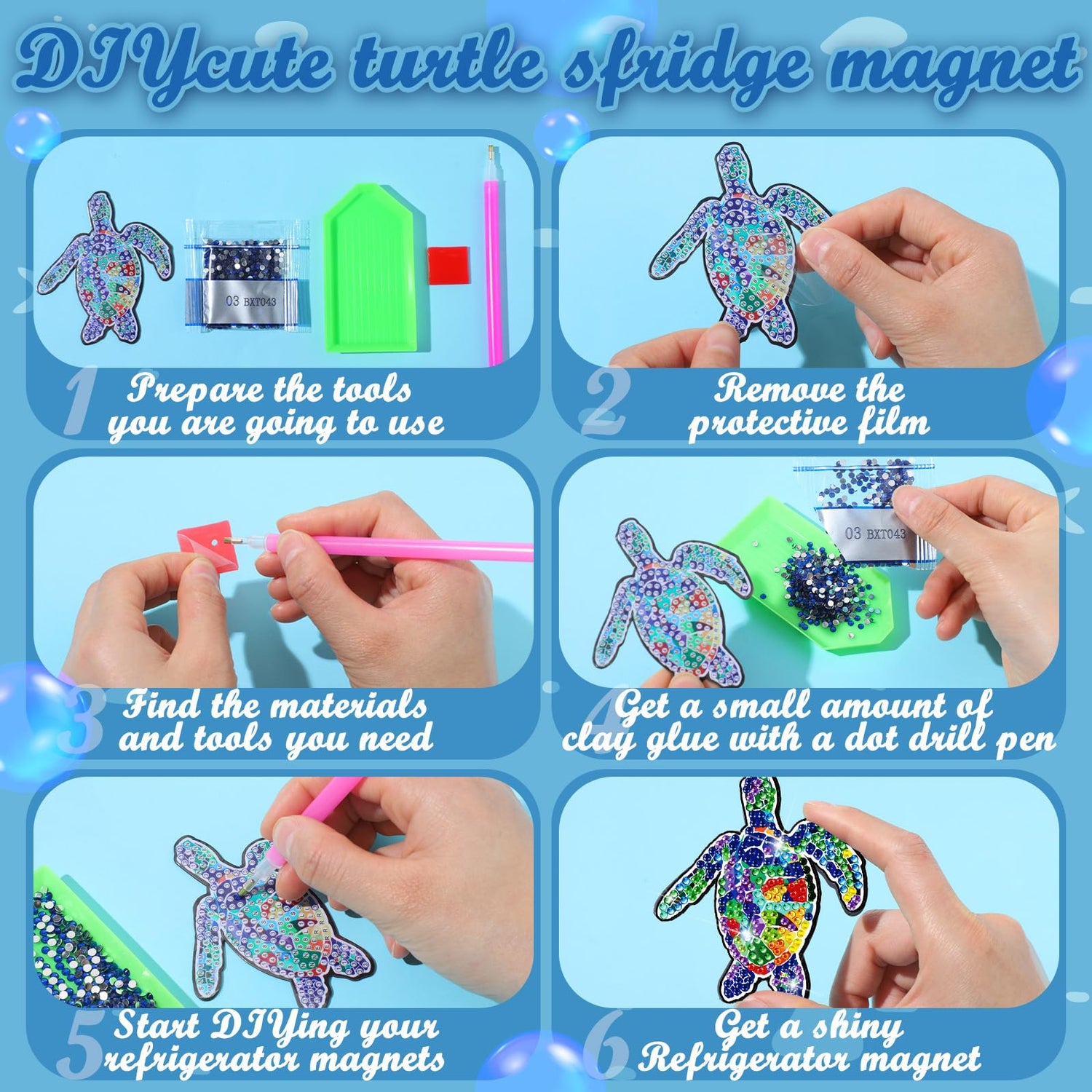 DIYcute turtle sfridge magnet

03 BXT043

1 Prepare the tools you are going to use

2 Remove the protective film

3 Find the materials and tools you need

03 BXT043

4 Get a small amount of clay glue with a dot drill pen

5 Start DIYing your refrigerator magnets

6 Get a shiny Refrigerator magnet