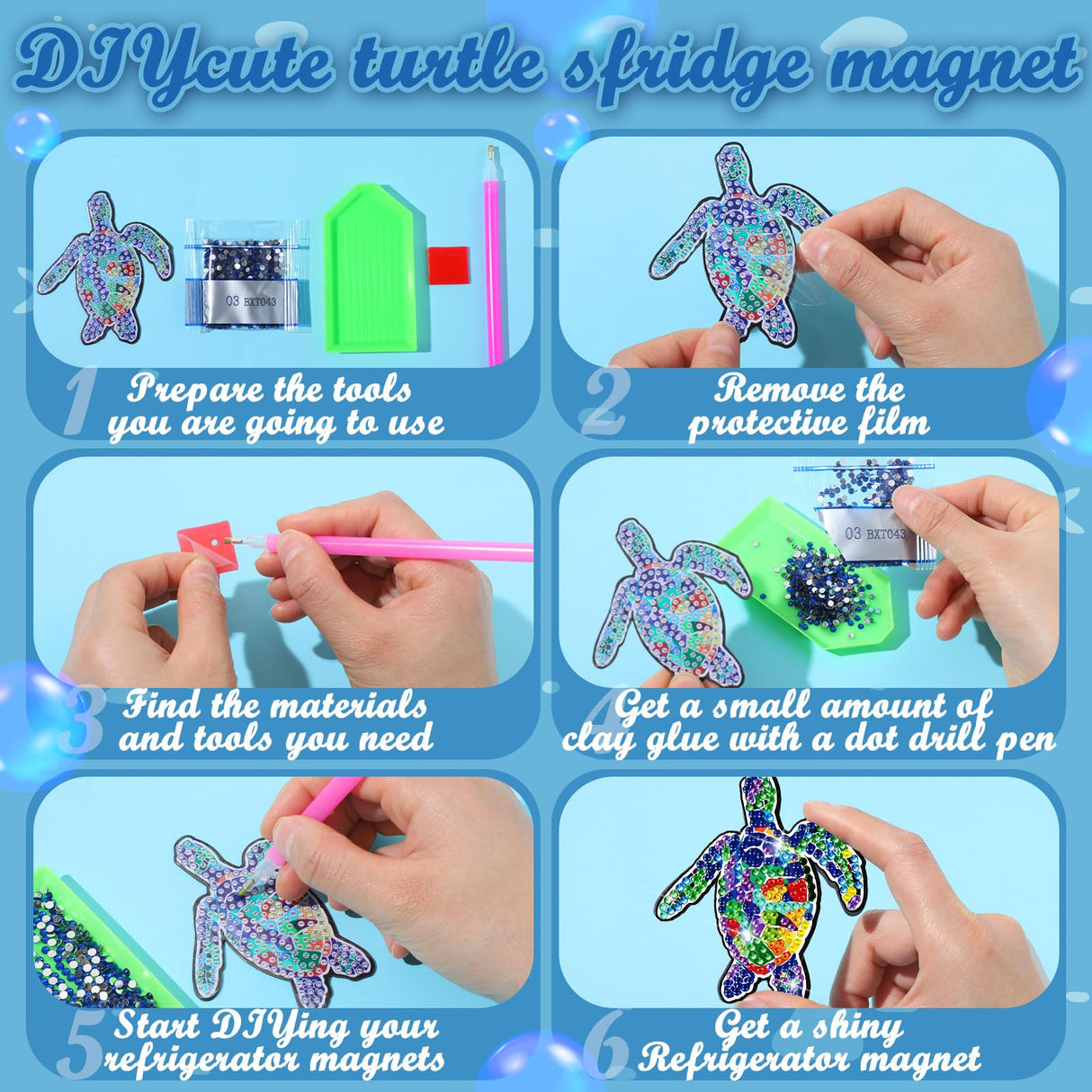 DIYcute turtle sfridge magnet

03 BXT043

1 Prepare the tools you are going to use

2 Remove the protective film

3 Find the materials and tools you need

03 BXT043

4 Get a small amount of clay glue with a dot drill pen

5 Start DIYing your refrigerator magnets

6 Get a shiny Refrigerator magnet