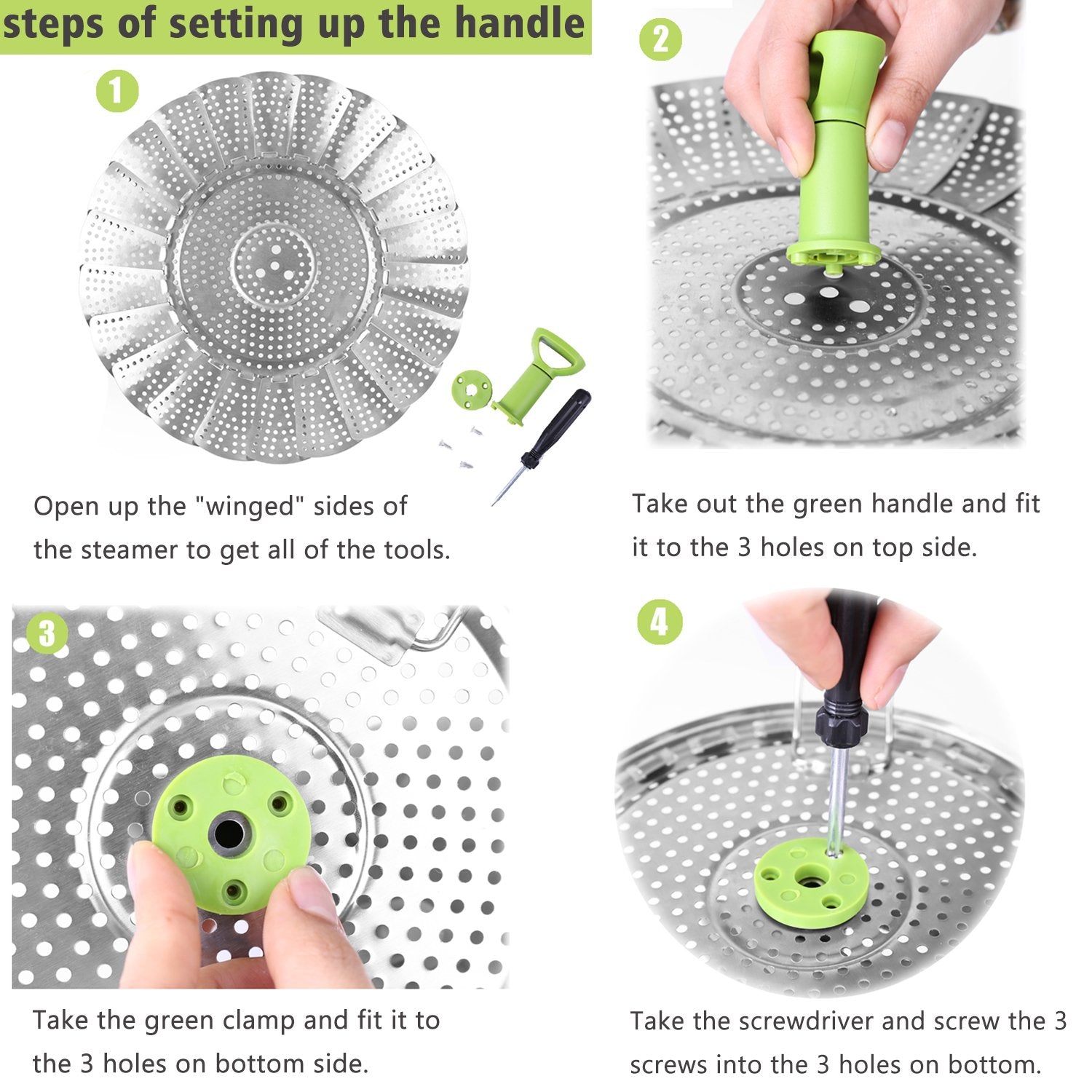 steps of setting up the handle

1

Open up the "winged" sides of the steamer to get all of the tools.

2

Take out the green handle and fit it to the 3 holes on top side.

3

Take the green clamp and fit it to the 3 holes on bottom side.

4

Take the screwdriver and screw the 3 screws into the 3 holes on bottom.