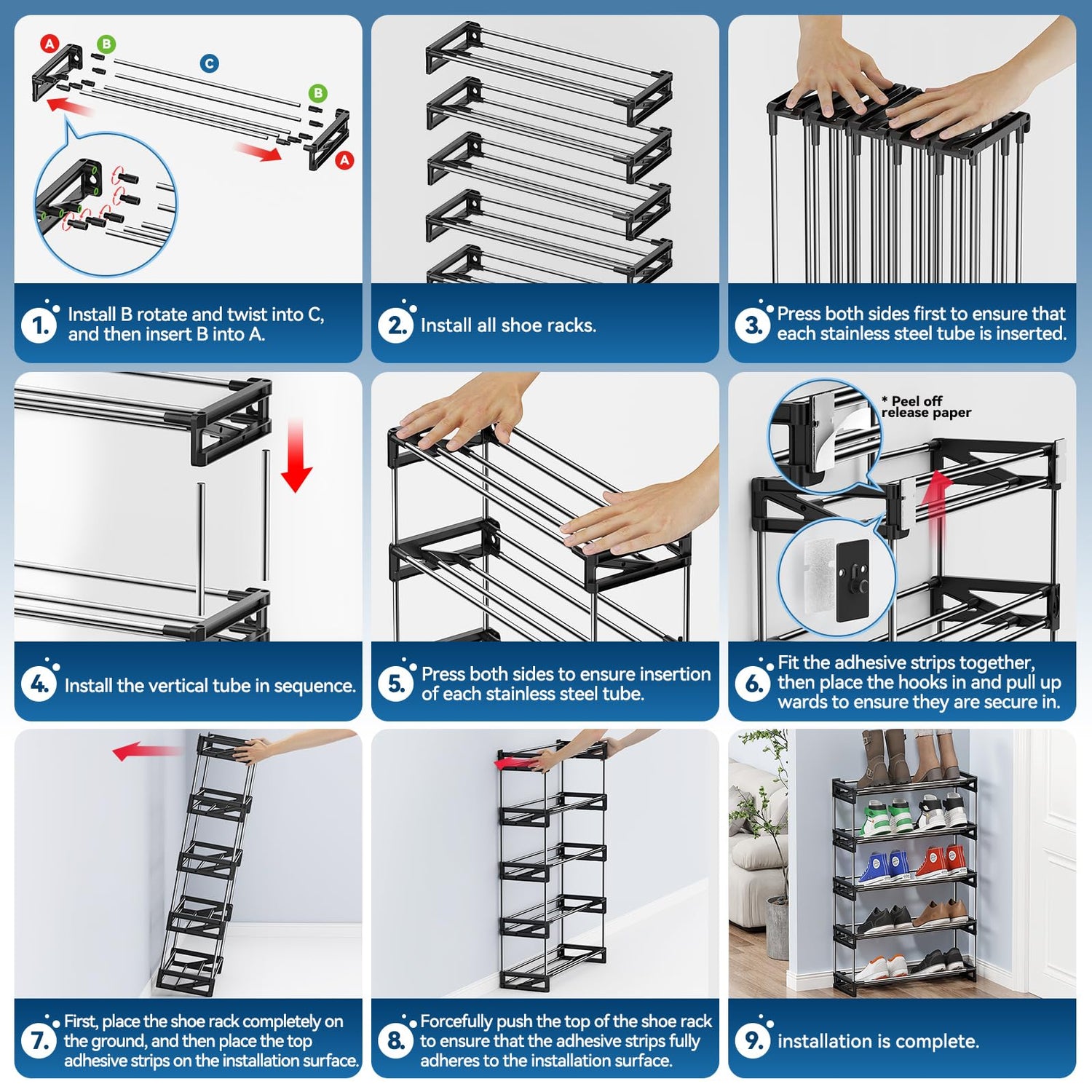 A B C B A

1. Install B rotate and twist into C, and then insert B into A.

2. Install all shoe racks.

3. Press both sides first to ensure that each stainless steel tube is inserted.

4. Install the vertical tube in sequence.

5. Press both sides to ensure insertion of each stainless steel tube.

* Peel off release paper

6. Fit the adhesive strips together, then place the hooks in and pull up wards to ensure they are secure in.

7. First, place the shoe rack completely on the ground, and then place the top adhesive strips on the installation surface.

8. Forcefully push the top of the shoe rack to ensure that the adhesive strips fully adheres to the installation surface.

9. installation is complete.