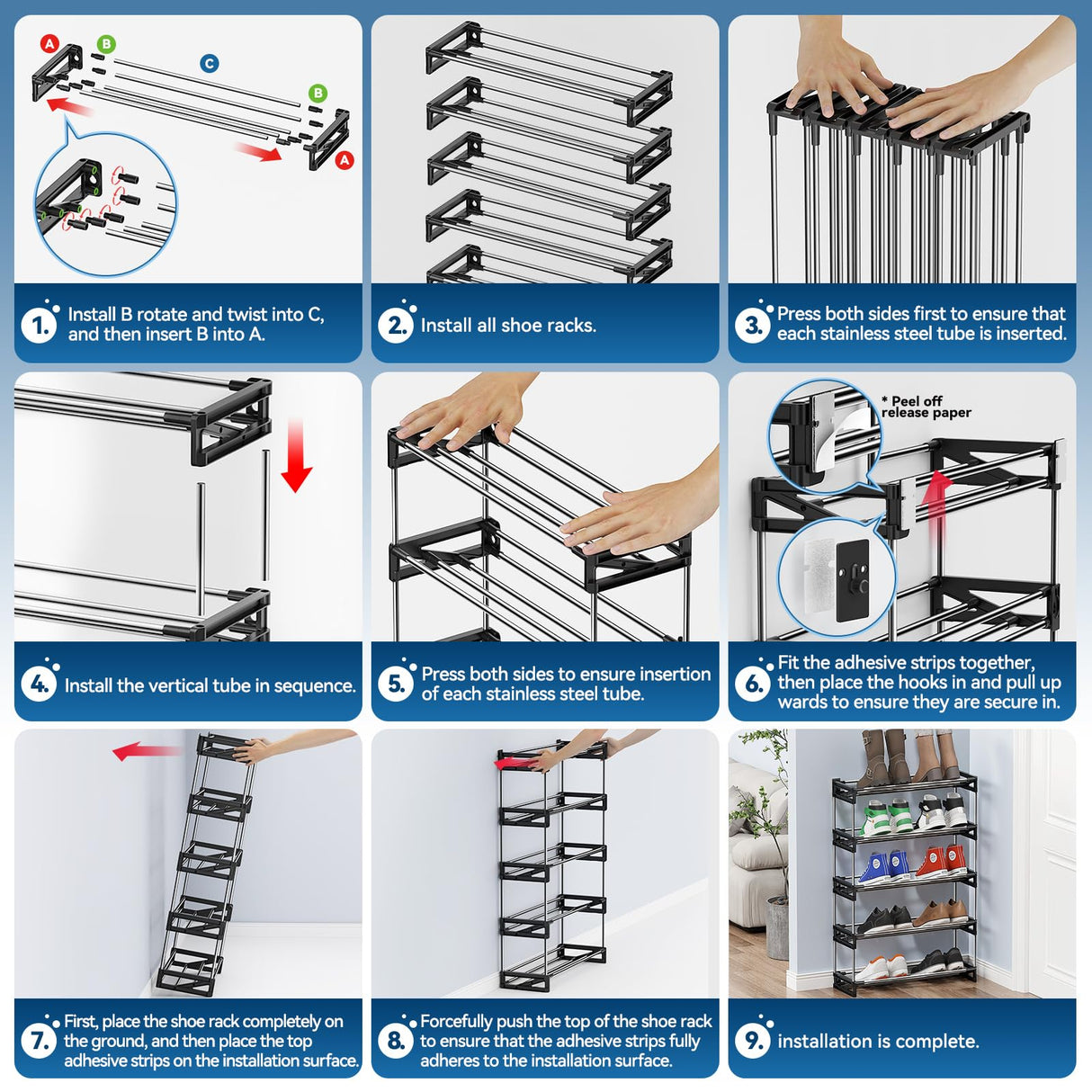 A B C B A

1. Install B rotate and twist into C, and then insert B into A.

2. Install all shoe racks.

3. Press both sides first to ensure that each stainless steel tube is inserted.

4. Install the vertical tube in sequence.

5. Press both sides to ensure insertion of each stainless steel tube.

* Peel off release paper

6. Fit the adhesive strips together, then place the hooks in and pull up wards to ensure they are secure in.

7. First, place the shoe rack completely on the ground, and then place the top adhesive strips on the installation surface.

8. Forcefully push the top of the shoe rack to ensure that the adhesive strips fully adheres to the installation surface.

9. installation is complete.