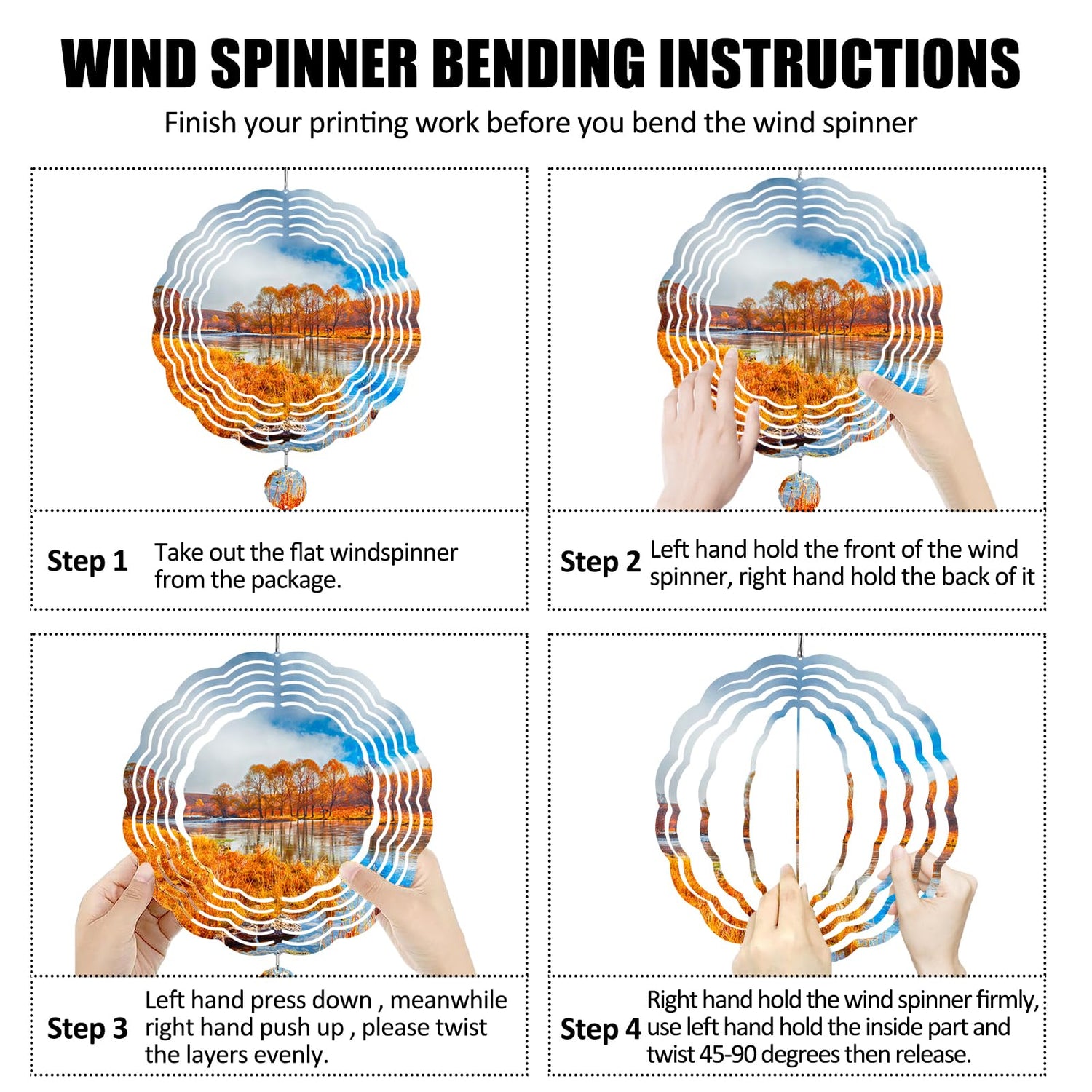 WIND SPINNER BENDING INSTRUCTIONS

Finish your printing work before you bend the wind spinner

Step 1 Take out the flat windspinner from the package.

Step 2 Left hand hold the front of the wind spinner, right hand hold the back of it

Step 3 Left hand press down , meanwhile right hand push up , please twist the layers evenly.

Step 4 Right hand hold the wind spinner firmly, use left hand hold the inside part and twist 45-90 degrees then release.