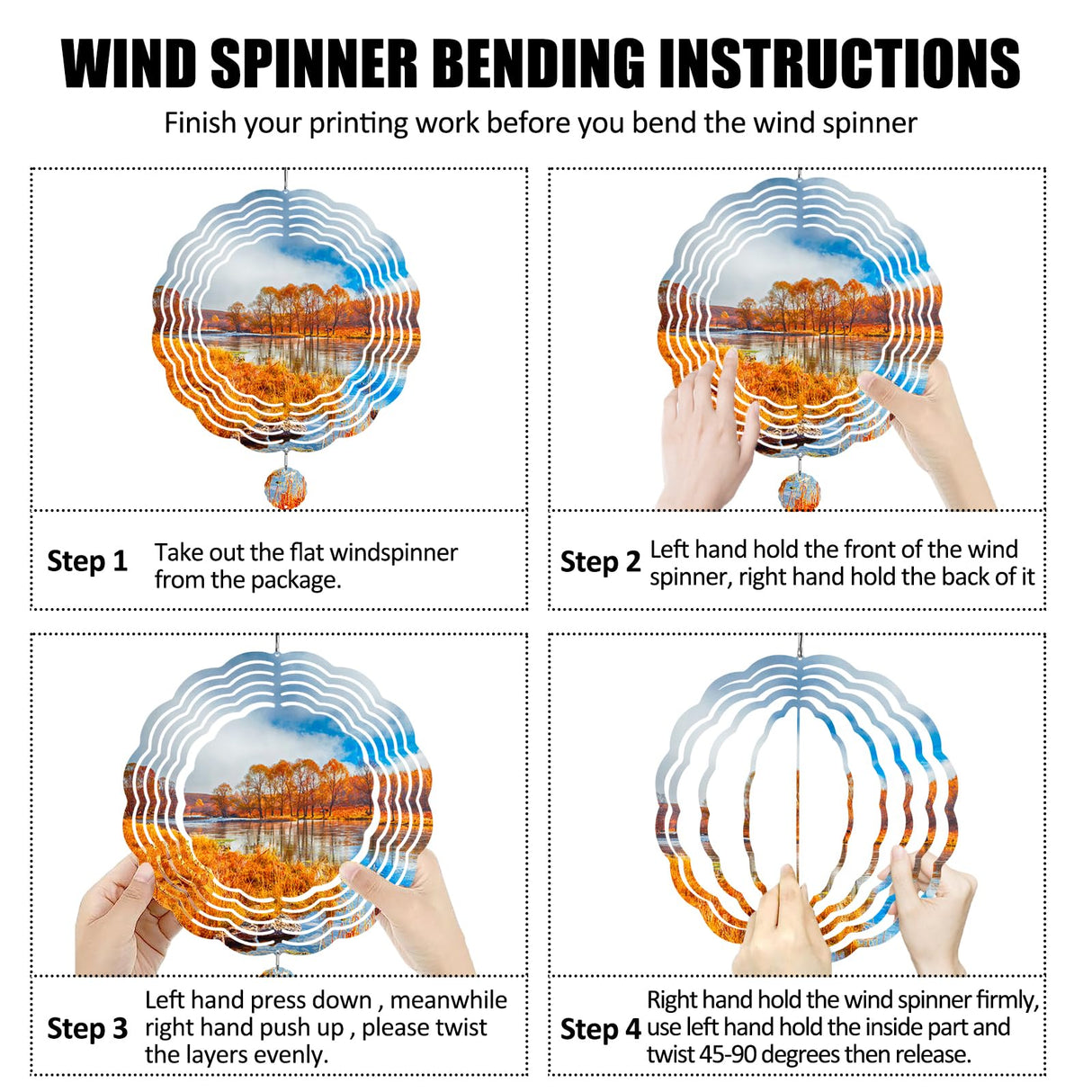 WIND SPINNER BENDING INSTRUCTIONS

Finish your printing work before you bend the wind spinner

Step 1 Take out the flat windspinner from the package.

Step 2 Left hand hold the front of the wind spinner, right hand hold the back of it

Step 3 Left hand press down , meanwhile right hand push up , please twist the layers evenly.

Step 4 Right hand hold the wind spinner firmly, use left hand hold the inside part and twist 45-90 degrees then release.