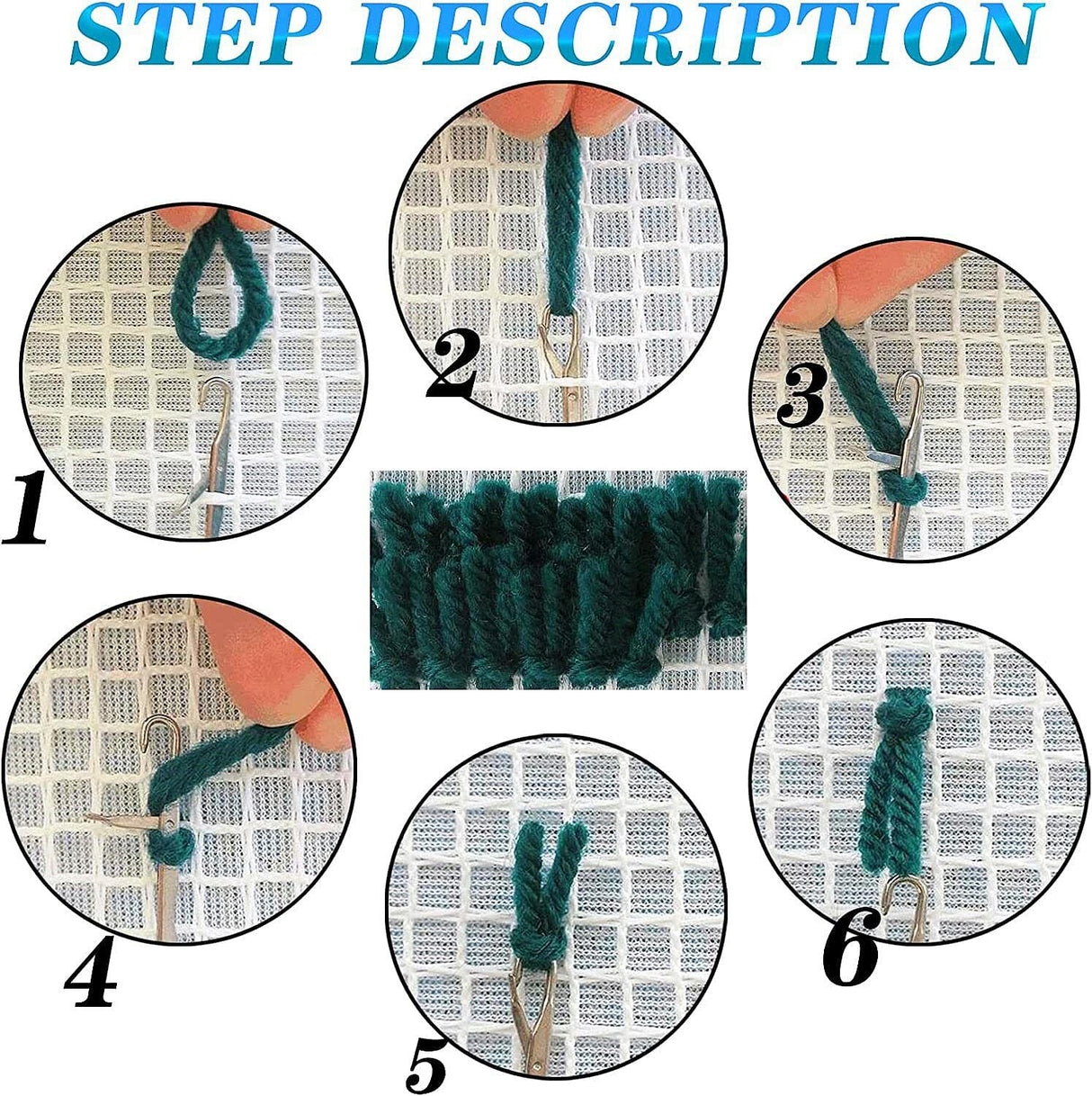 STEP DESCRIPTION

1

2

3

4

5

6