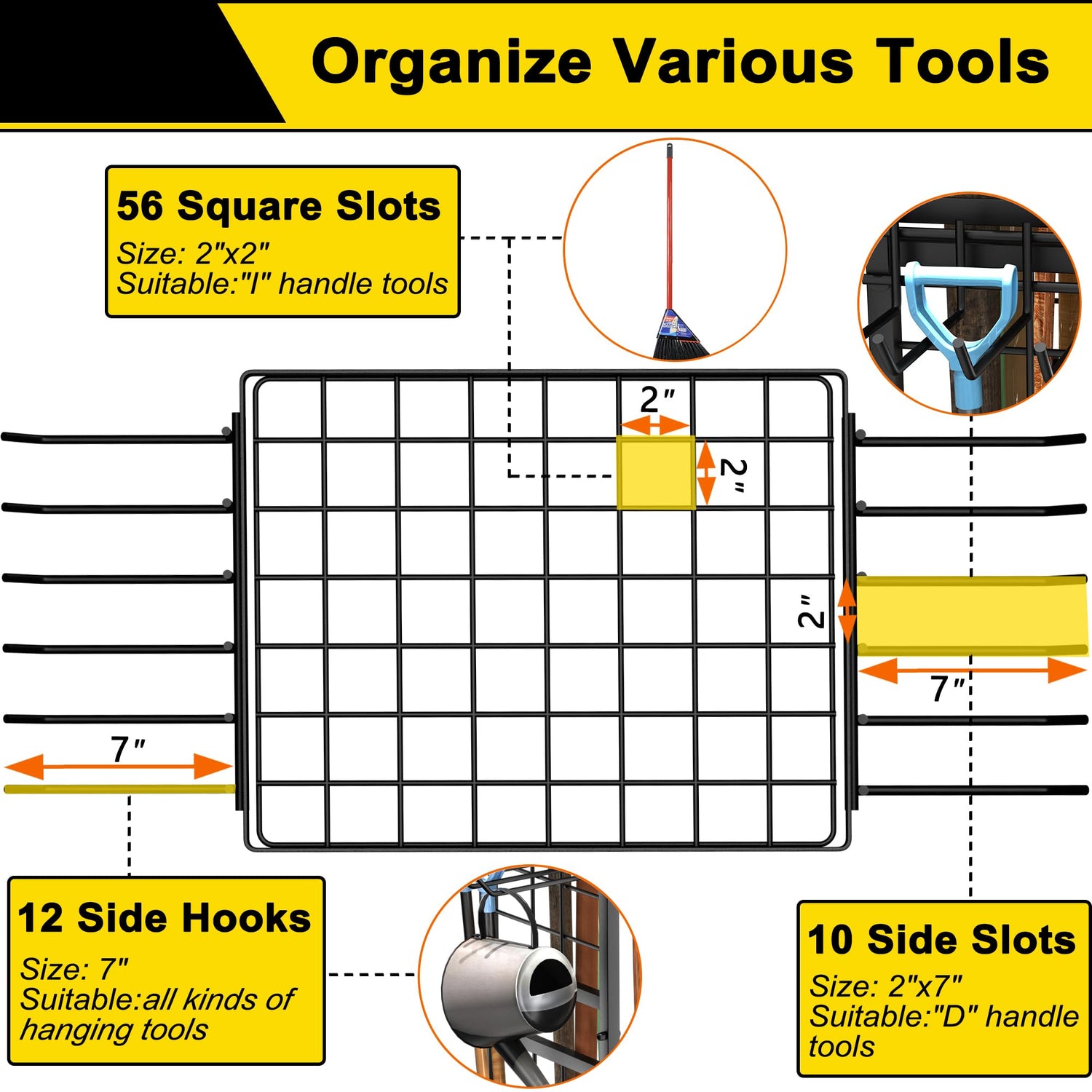 Organize Various Tools

56 Square Slots
Size: 2"x2"
Suitable:"I" handle tools

2"

2"

2"

7"

7"

12 Side Hooks
Size: 7"
Suitable:all kinds of hanging tools

10 Side Slots
Size: 2"x7"
Suitable:"D" handle tools