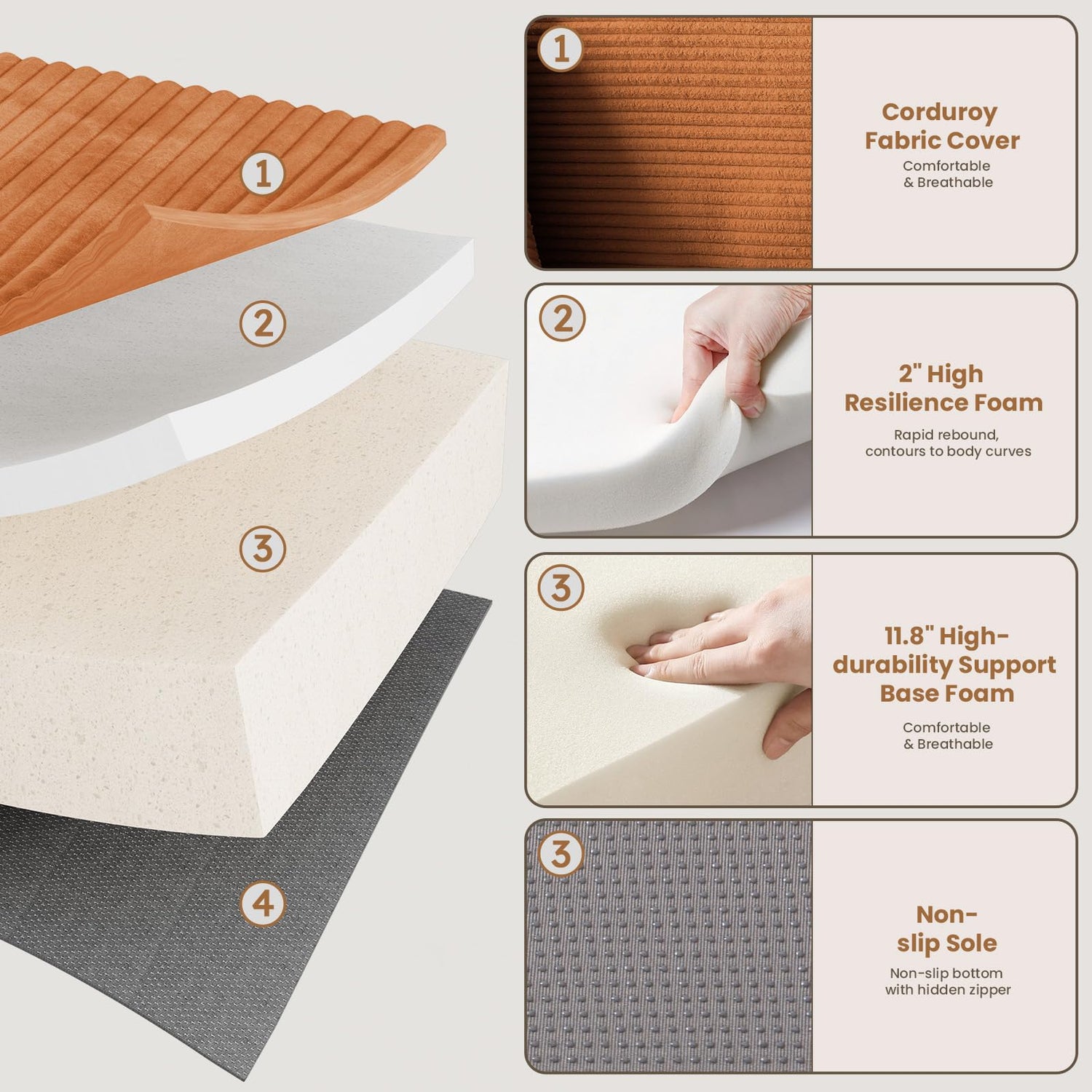 1

2

3

4

1

Corduroy Fabric Cover

Comfortable & Breathable

2

2" High Resilience Foam

Rapid rebound, contours to body curves

3

11.8" High-durability Support Base Foam

Comfortable & Breathable

3

Non-slip Sole

Non-slip bottom with hidden zipper