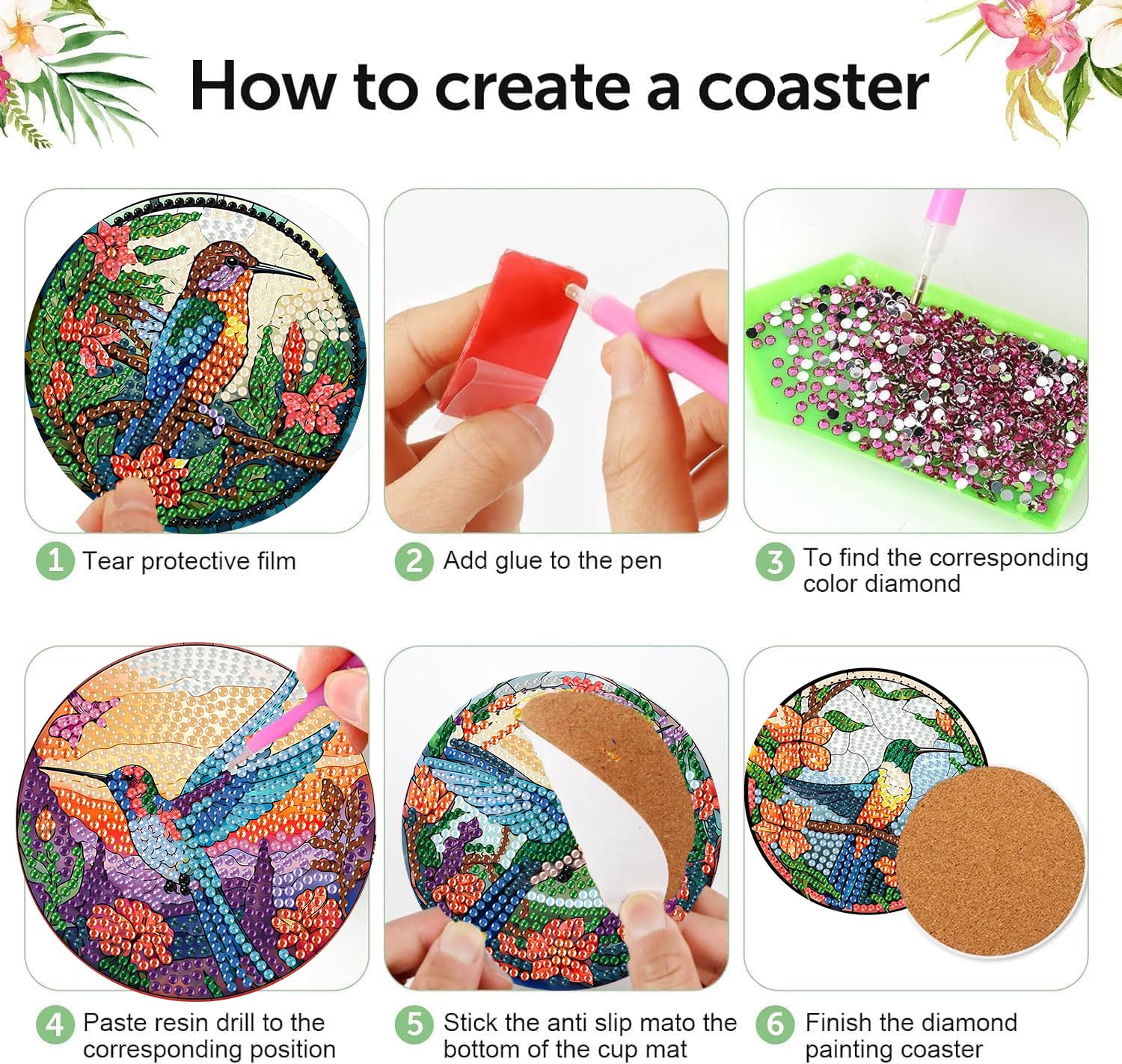 How to create a coaster

1 Tear protective film

2 Add glue to the pen

3 To find the corresponding color diamond

4 Paste resin drill to the corresponding position

5 Stick the anti slip mato the bottom of the cup mat

6 Finish the diamond painting coaster