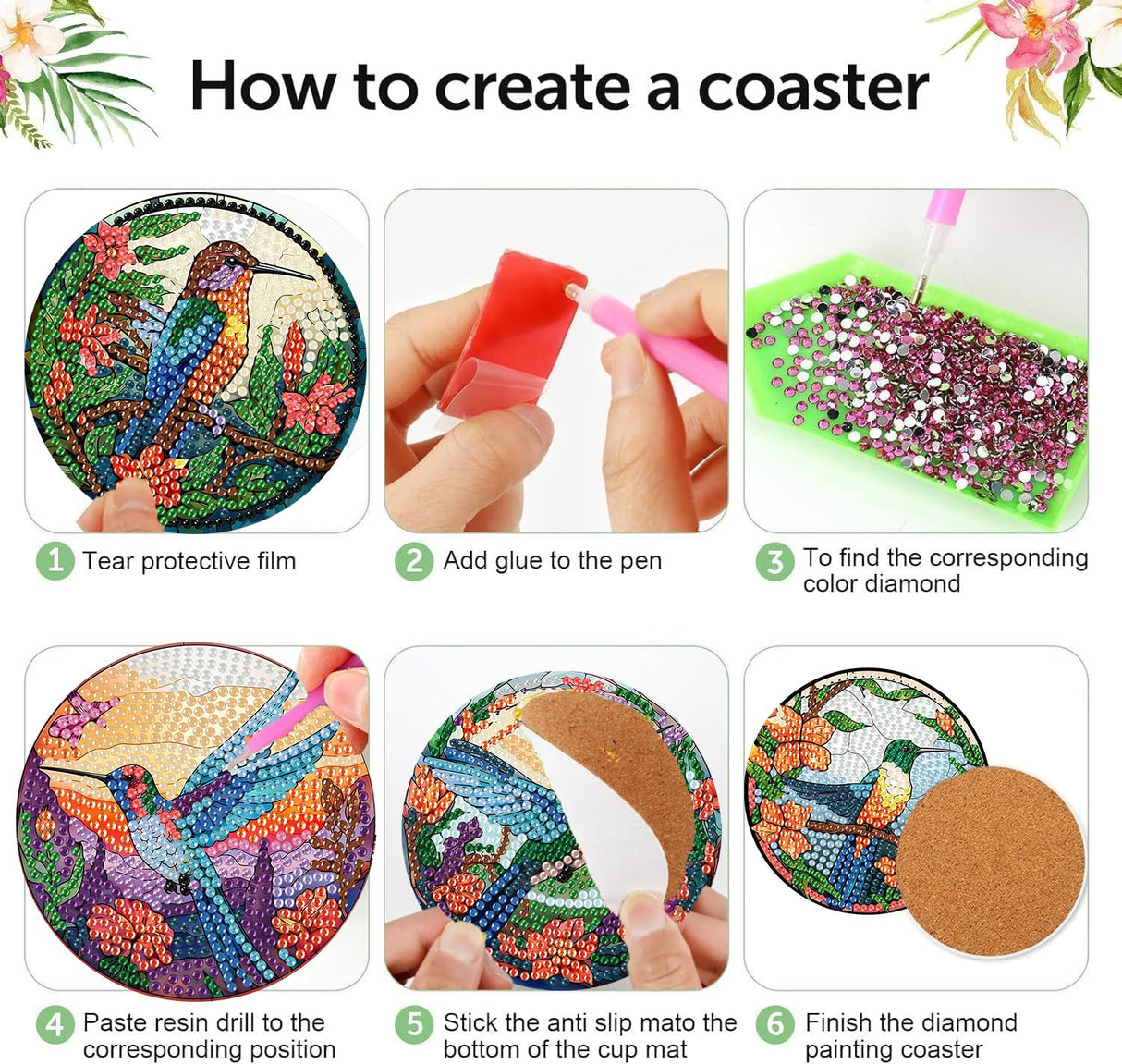 How to create a coaster

1 Tear protective film

2 Add glue to the pen

3 To find the corresponding color diamond

4 Paste resin drill to the corresponding position

5 Stick the anti slip mato the bottom of the cup mat

6 Finish the diamond painting coaster