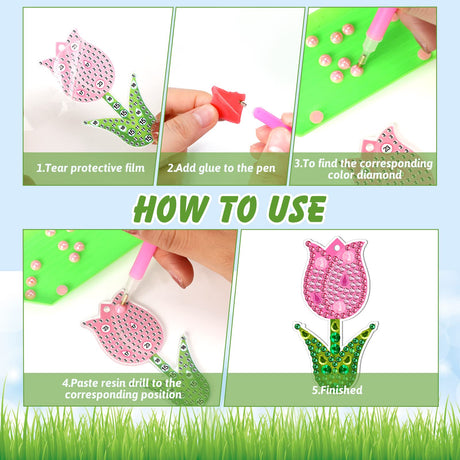 1.Tear protective film

2.Add glue to the pen

3.To find the corresponding color diamond

HOW TO USE

4.Paste resin drill to the corresponding position

5.Finished