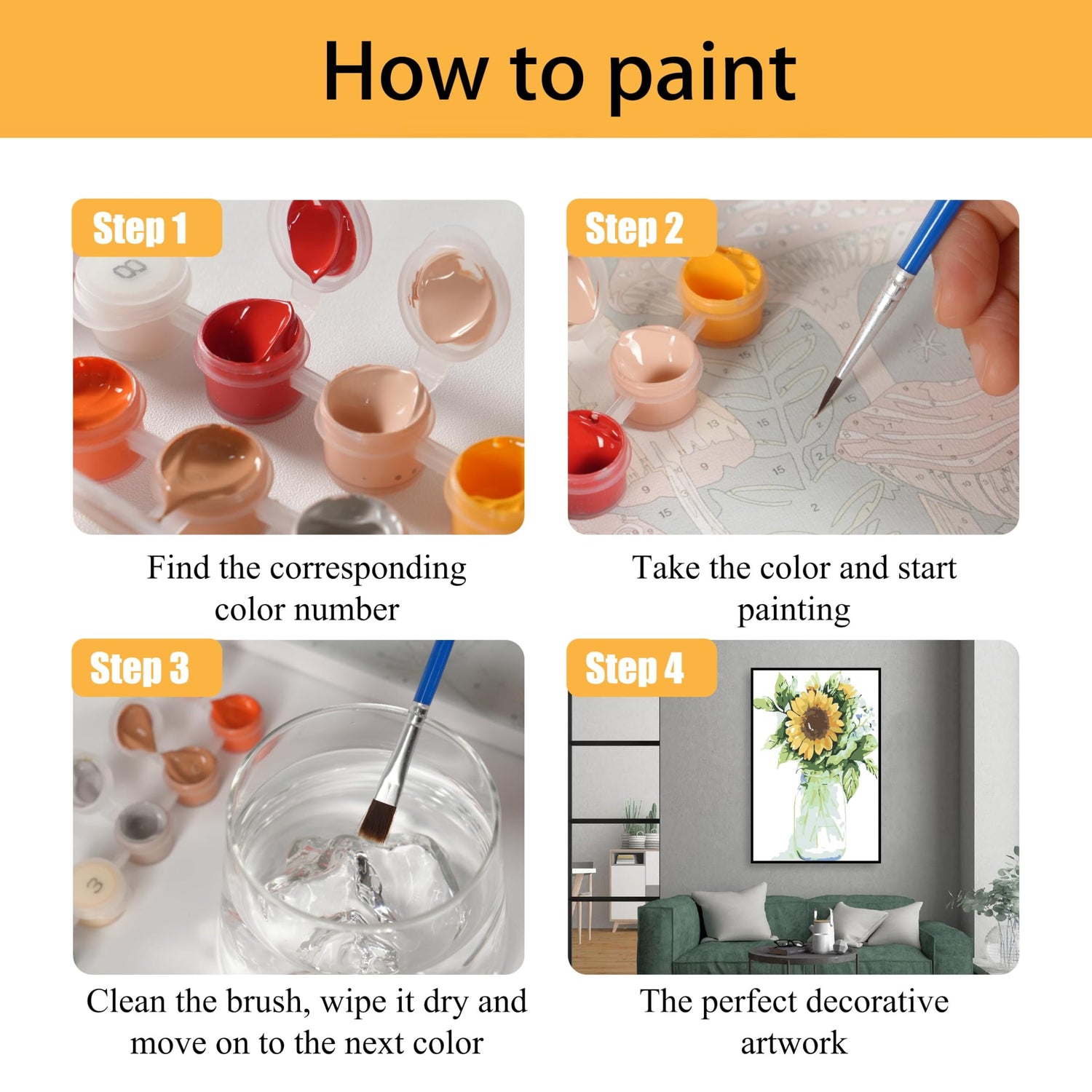 How to paint

Step 1

Find the corresponding color number

Step 2

Take the color and start painting

Step 3

Clean the brush, wipe it dry and move on to the next color

Step 4

The perfect decorative artwork