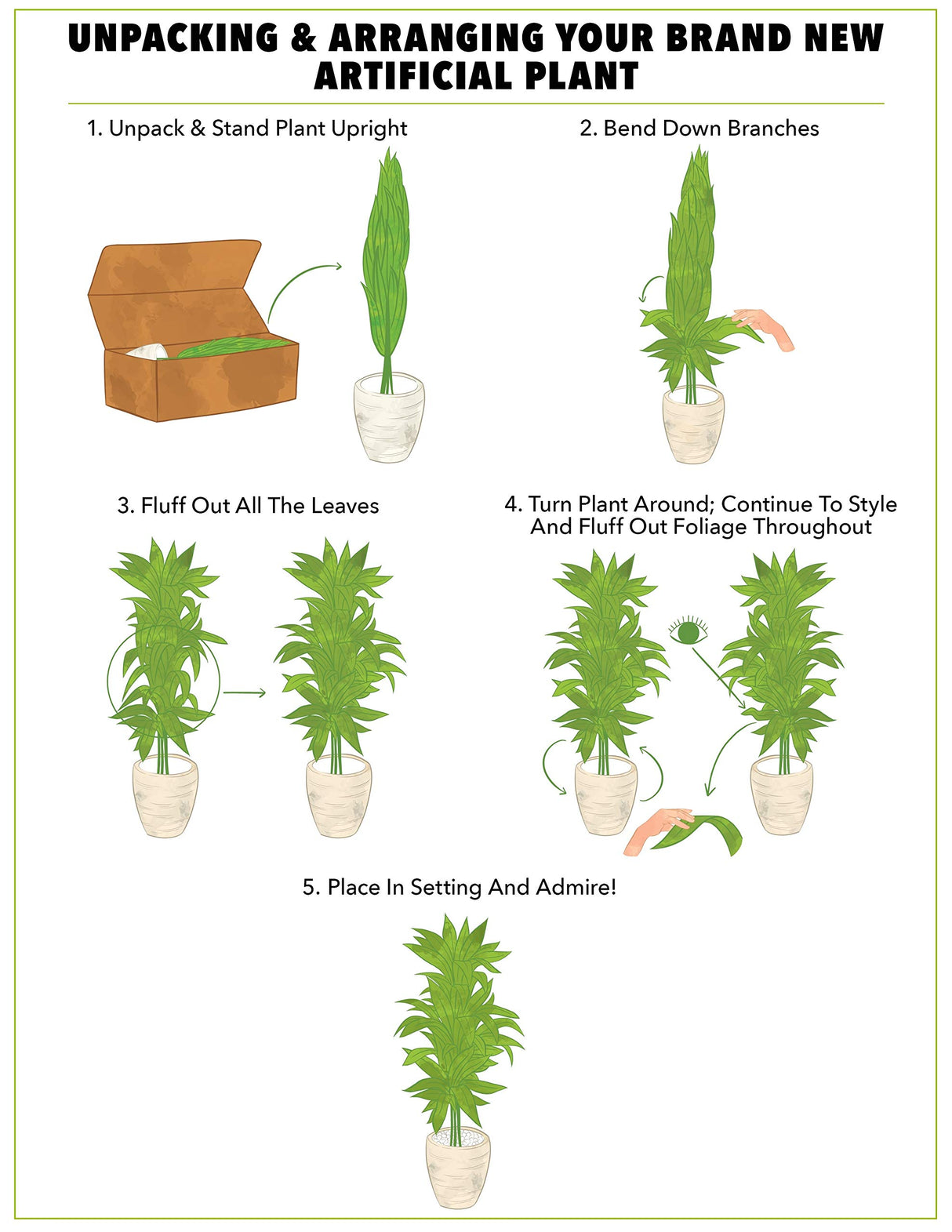 UNPACKING & ARRANGING YOUR BRAND NEW ARTIFICIAL PLANT

1. Unpack & Stand Plant Upright

2. Bend Down Branches

3. Fluff Out All The Leaves

4. Turn Plant Around; Continue To Style And Fluff Out Foliage Throughout

5. Place In Setting And Admire!