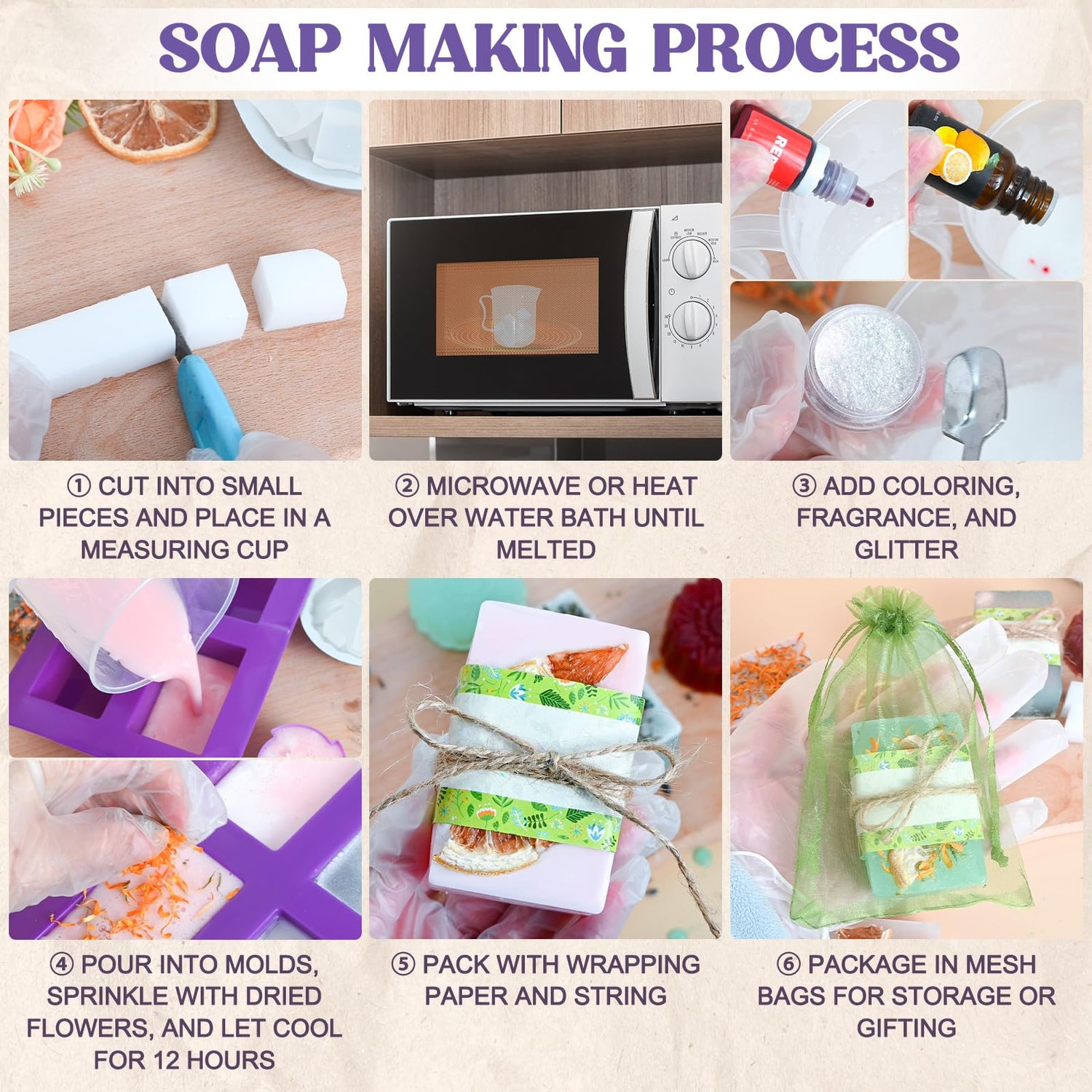 SOAP MAKING PROCESS

RE

① CUT INTO SMALL PIECES AND PLACE IN A MEASURING CUP

② MICROWAVE OR HEAT OVER WATER BATH UNTIL MELTED

③ ADD COLORING, FRAGRANCE, AND GLITTER

④ POUR INTO MOLDS, SPRINKLE WITH DRIED FLOWERS, AND LET COOL FOR 12 HOURS

⑤ PACK WITH WRAPPING PAPER AND STRING

⑥ PACKAGE IN MESH BAGS FOR STORAGE OR GIFTING