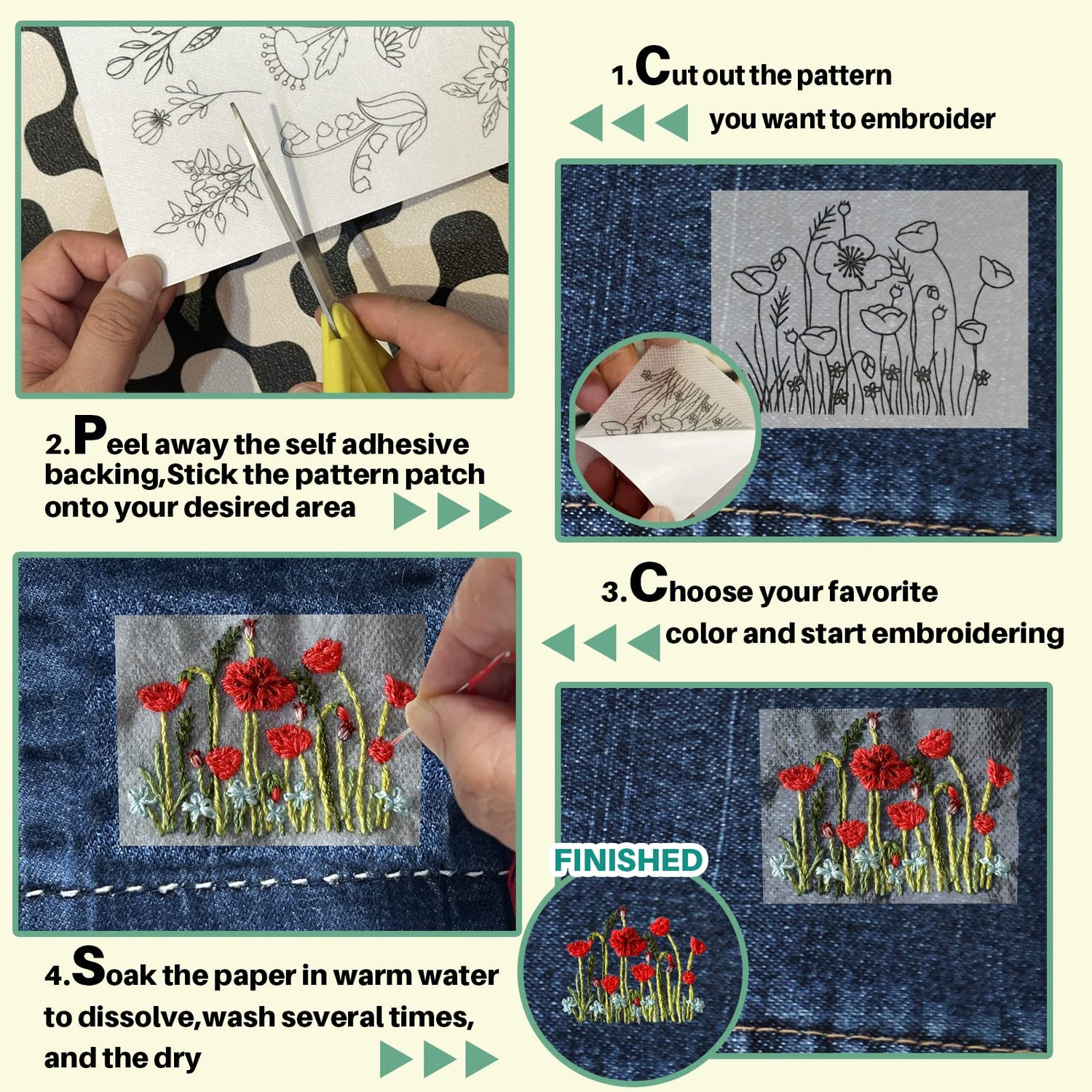 1.Cut out the pattern
you want to embroider

2.Peel away the self adhesive backing,Stick the pattern patch onto your desired area

3.Choose your favorite
color and start embroidering

FINISHED

4.Soak the paper in warm water to dissolve,wash several times, and the dry