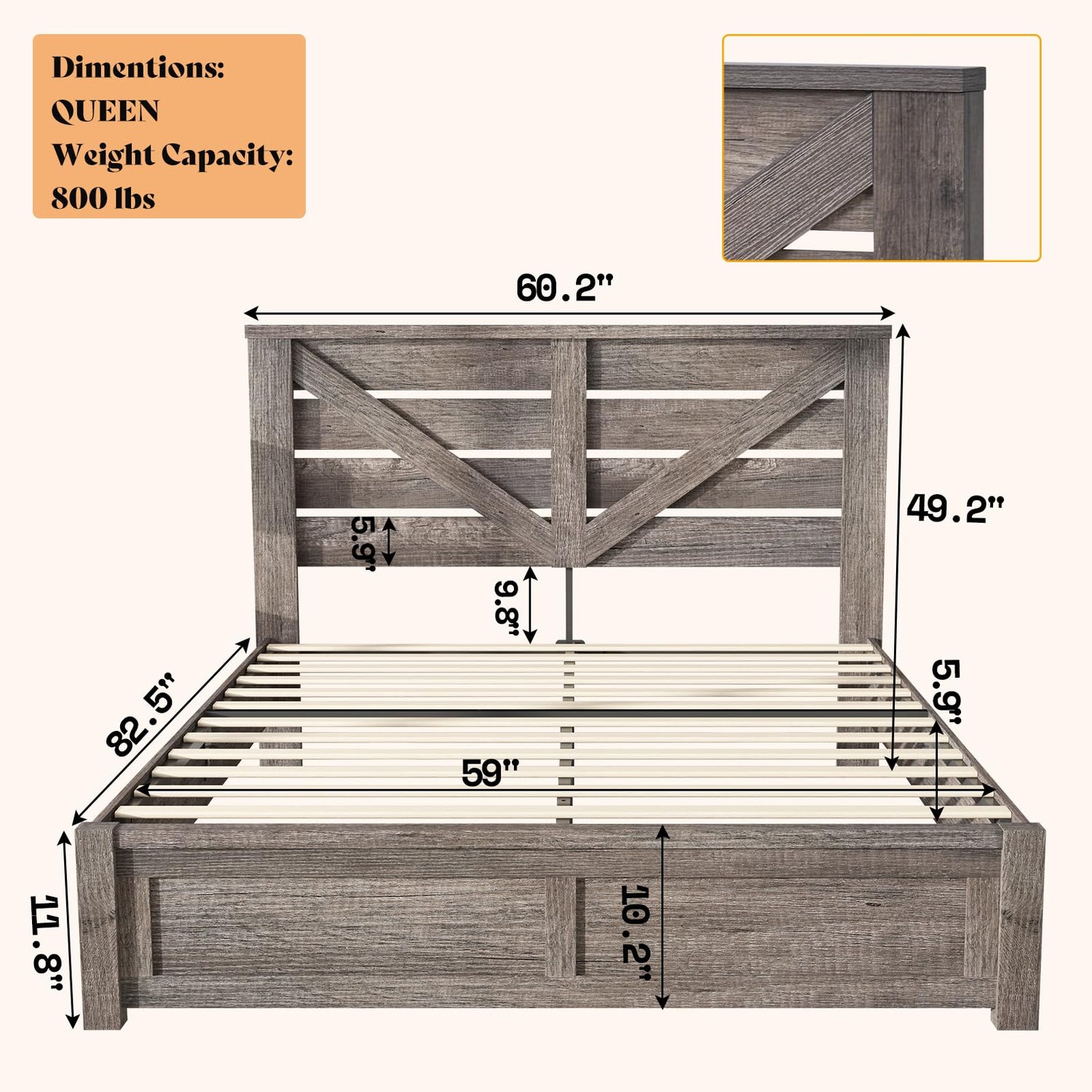 Dimentions:
QUEEN
Weight Capacity:
800 lbs

60.2"

49.2"

5.9"

9.8"

82.5"

5.9"

59"

11.8"

10.2"