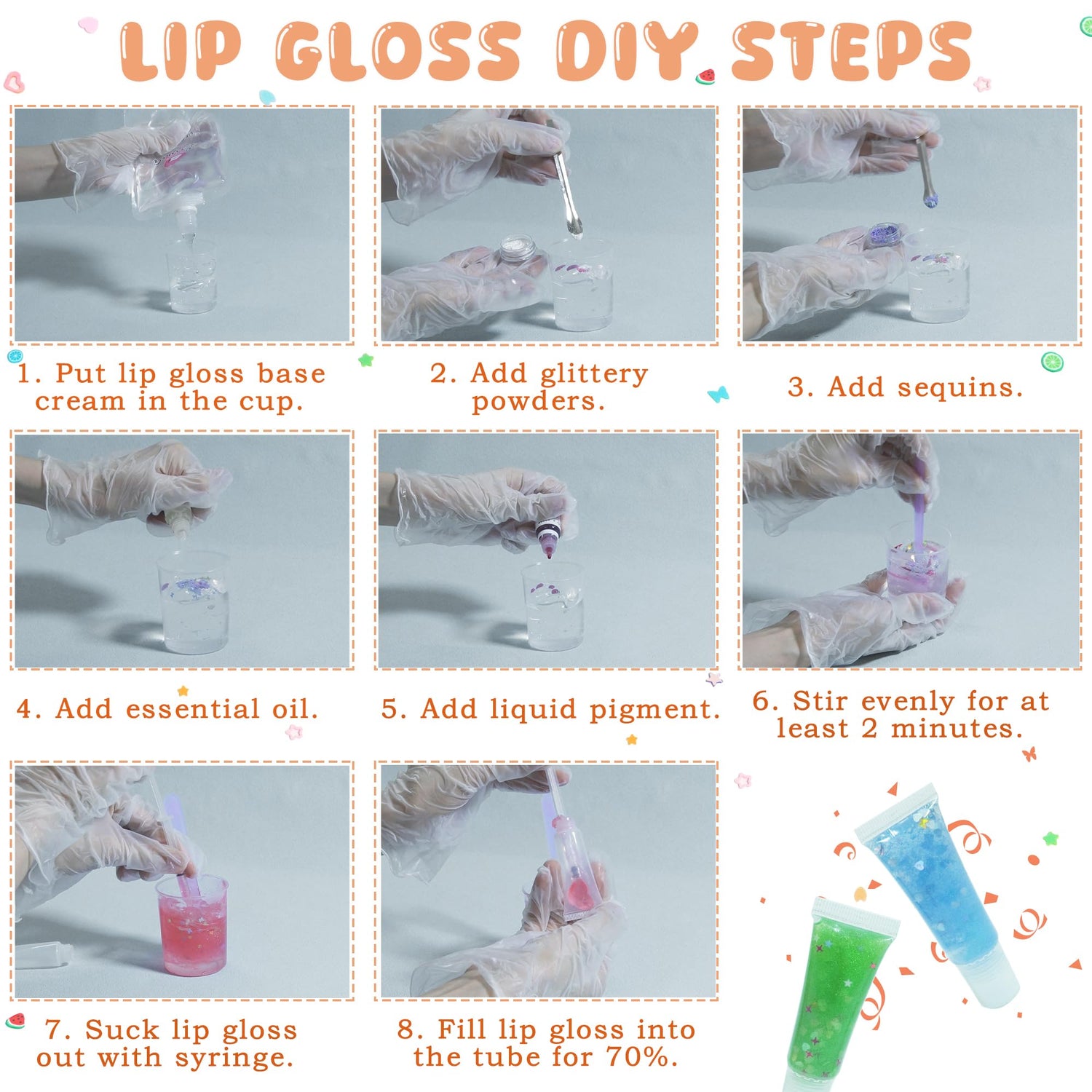 LIP GLOSS DIY STEPS

1. Put lip gloss base cream in the cup.

2. Add glittery powders.

3. Add sequins.

4. Add essential oil.

5. Add liquid pigment.

6. Stir evenly for at least 2 minutes.

7. Suck lip gloss out with syringe.

8. Fill lip gloss into the tube for 70%.