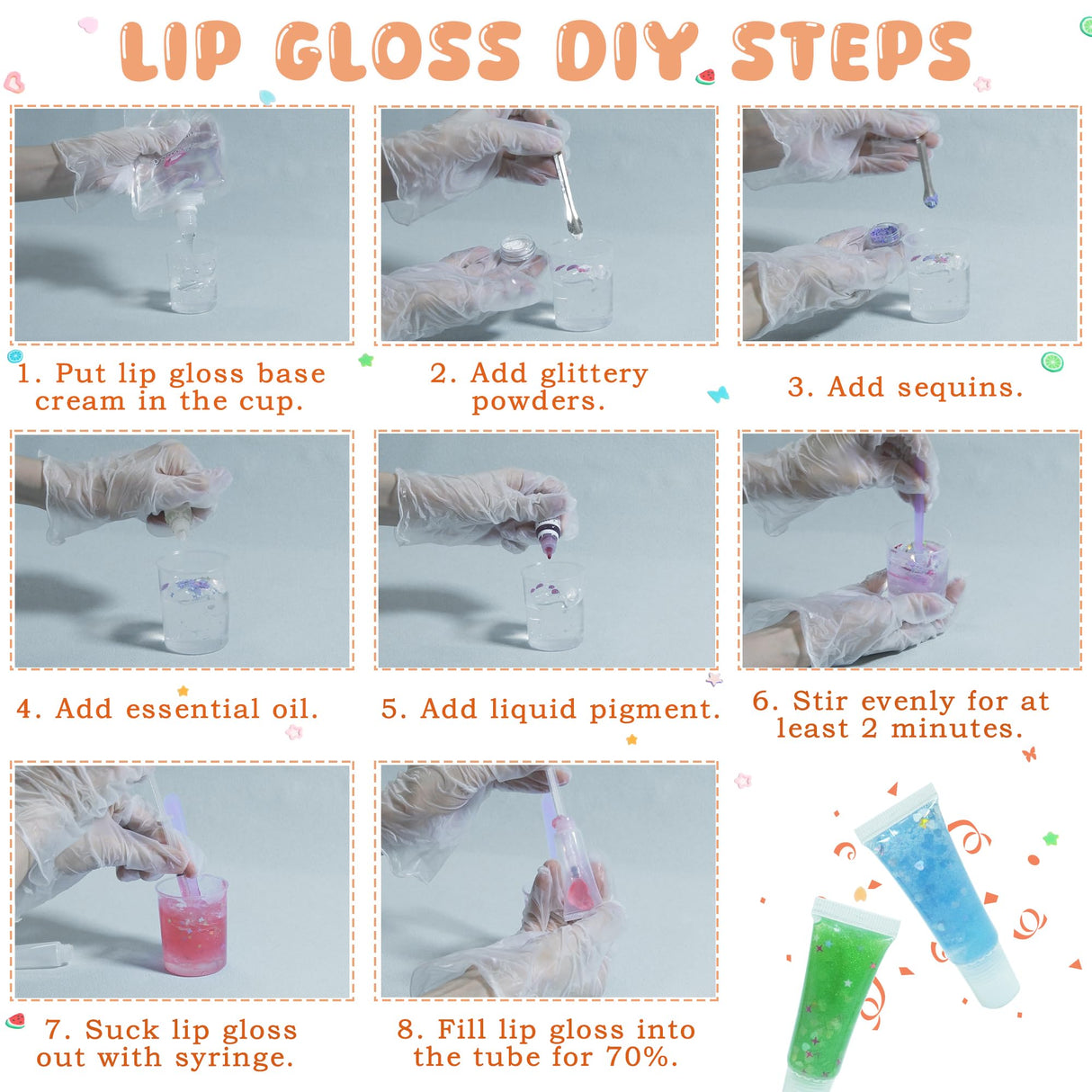 LIP GLOSS DIY STEPS

1. Put lip gloss base cream in the cup.

2. Add glittery powders.

3. Add sequins.

4. Add essential oil.

5. Add liquid pigment.

6. Stir evenly for at least 2 minutes.

7. Suck lip gloss out with syringe.

8. Fill lip gloss into the tube for 70%.