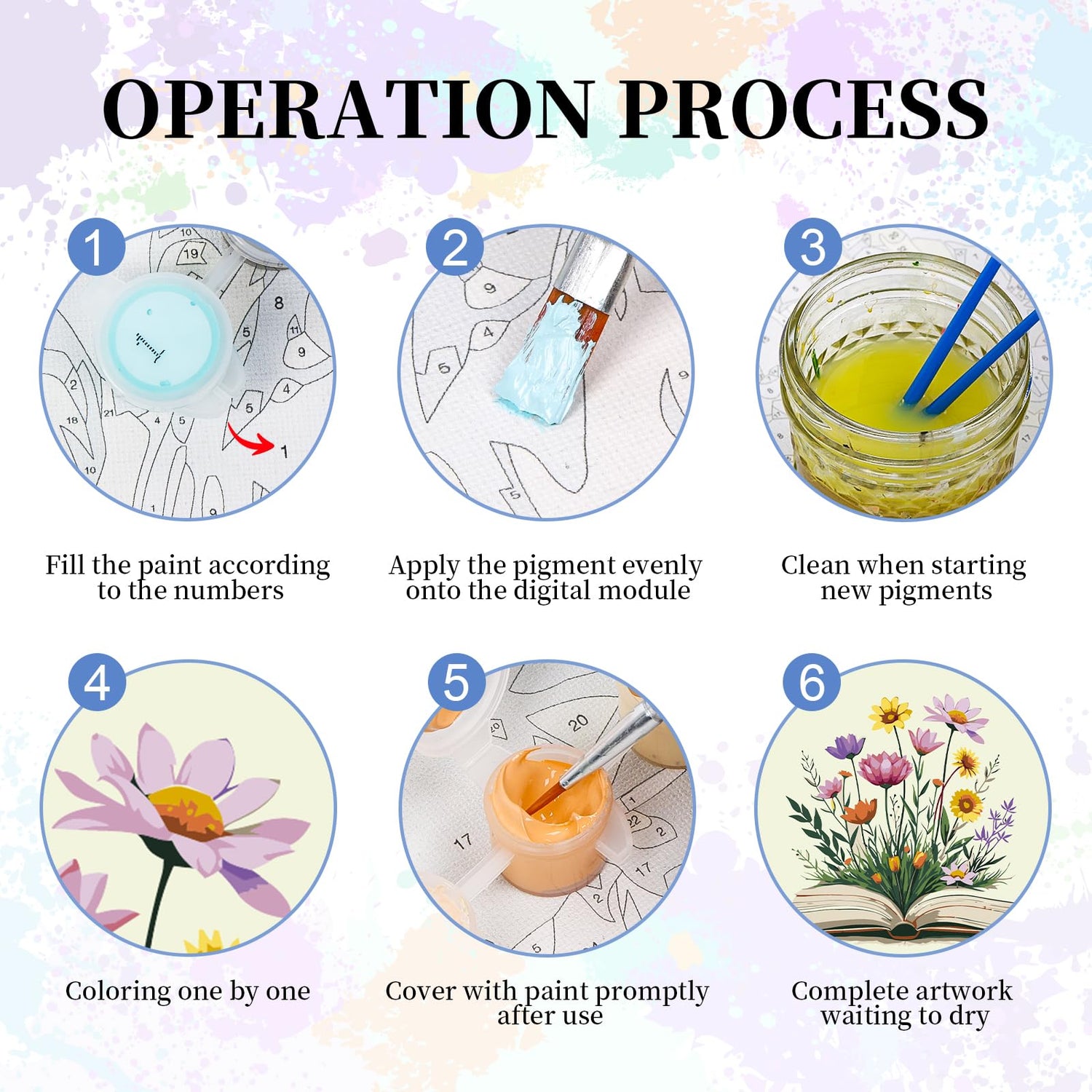 OPERATION PROCESS

1

Fill the paint according to the numbers

2

Apply the pigment evenly onto the digital module

3

Clean when starting new pigments

4

Coloring one by one

5

Cover with paint promptly after use

6

Complete artwork waiting to dry