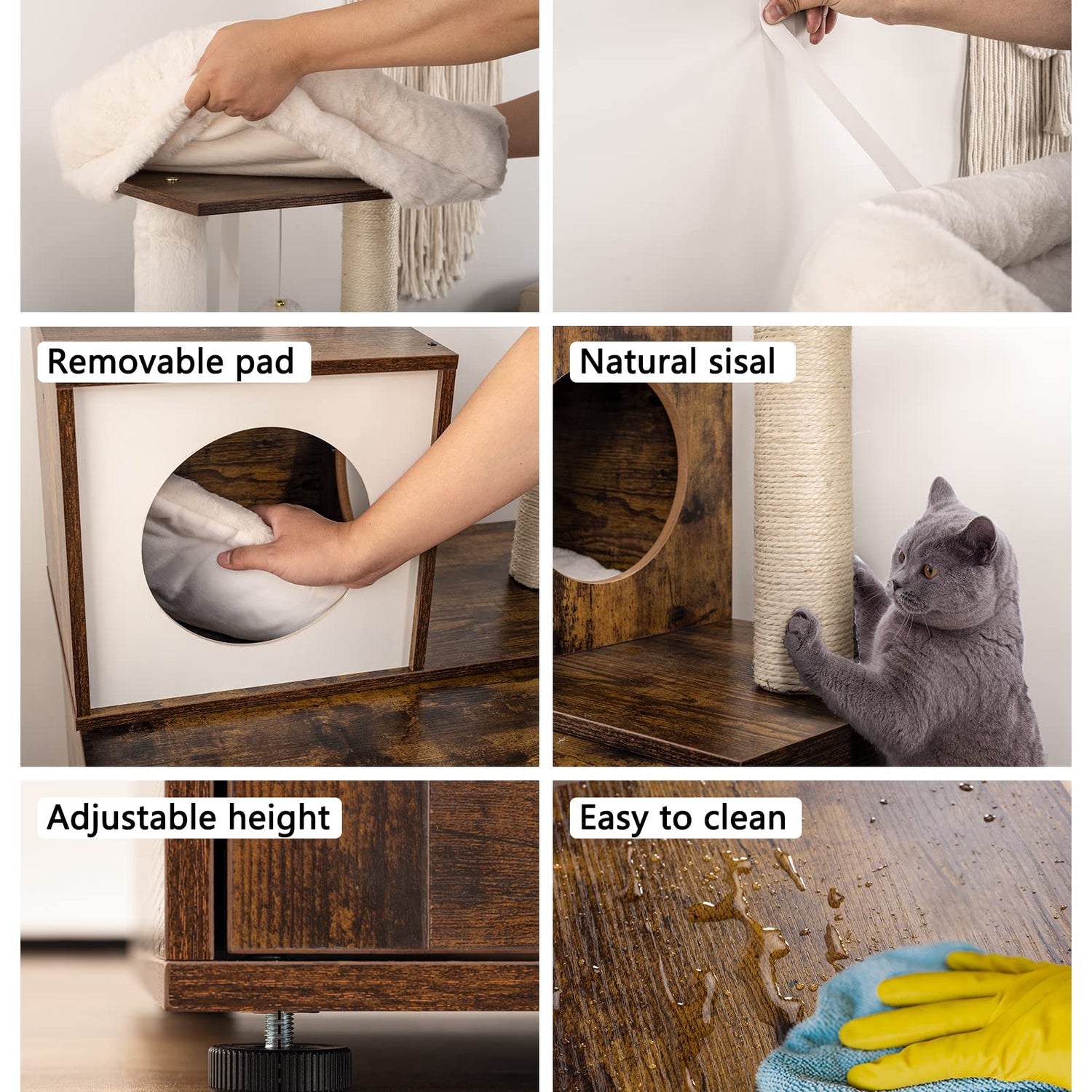 Removable pad

Natural sisal

Adjustable height

Easy to clean