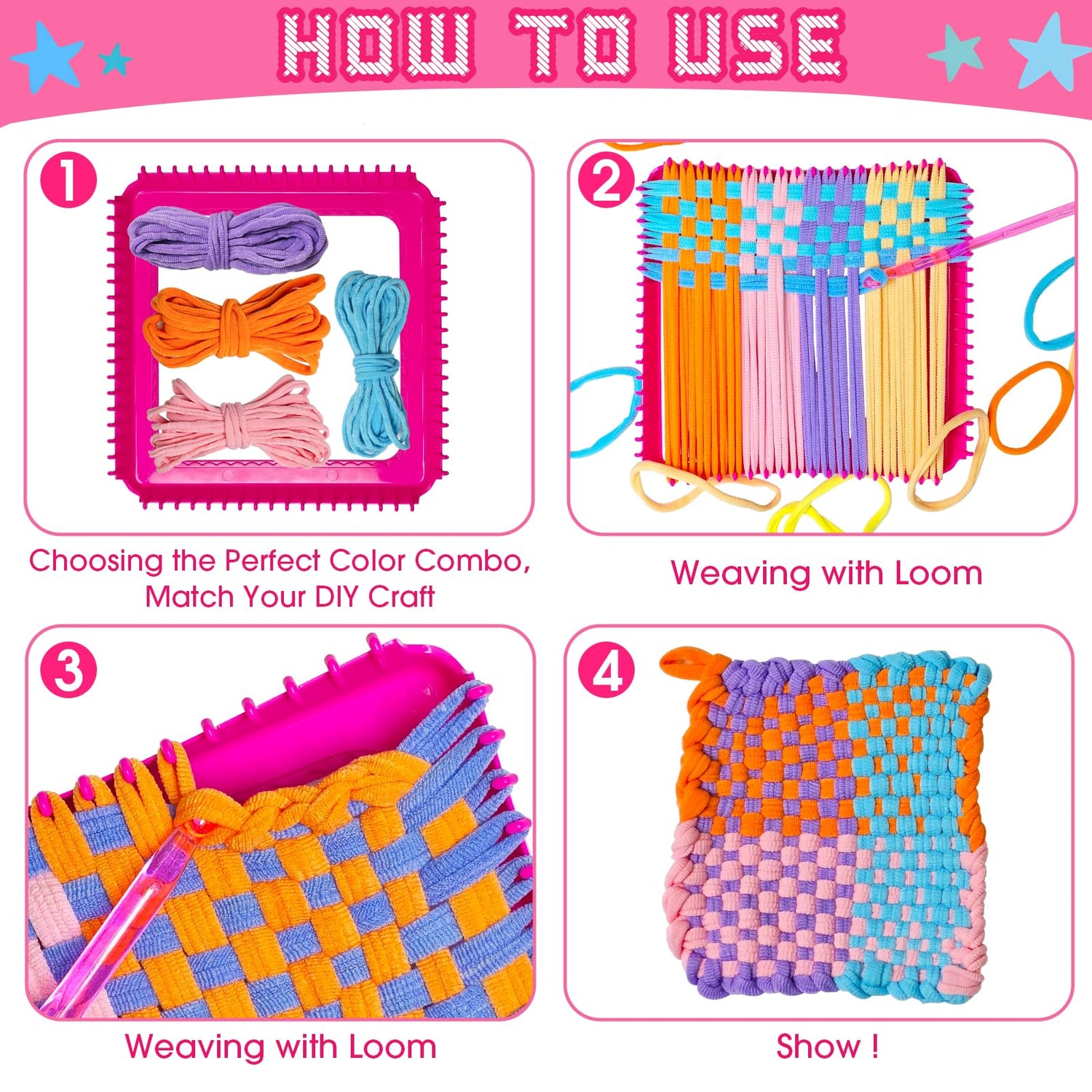 HOW TO USE

1

Choosing the Perfect Color Combo, Match Your DIY Craft

2

Weaving with Loom

3

Weaving with Loom

4

Show !