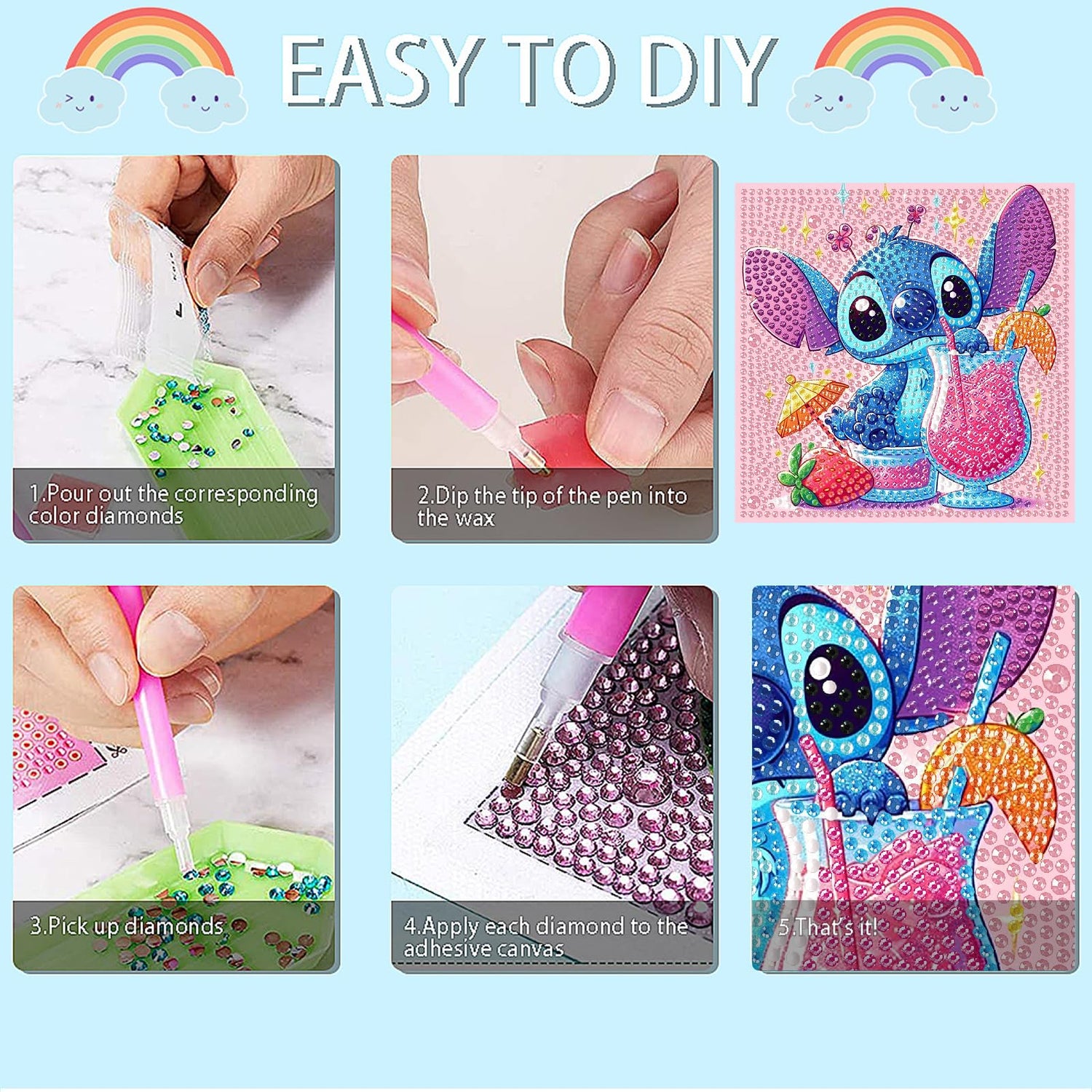 EASY TO DIY

1.Pour out the corresponding color diamonds

2.Dip the tip of the pen into the wax

3.Pick up diamonds

4.Apply each diamond to the adhesive canvas

5.That's it!