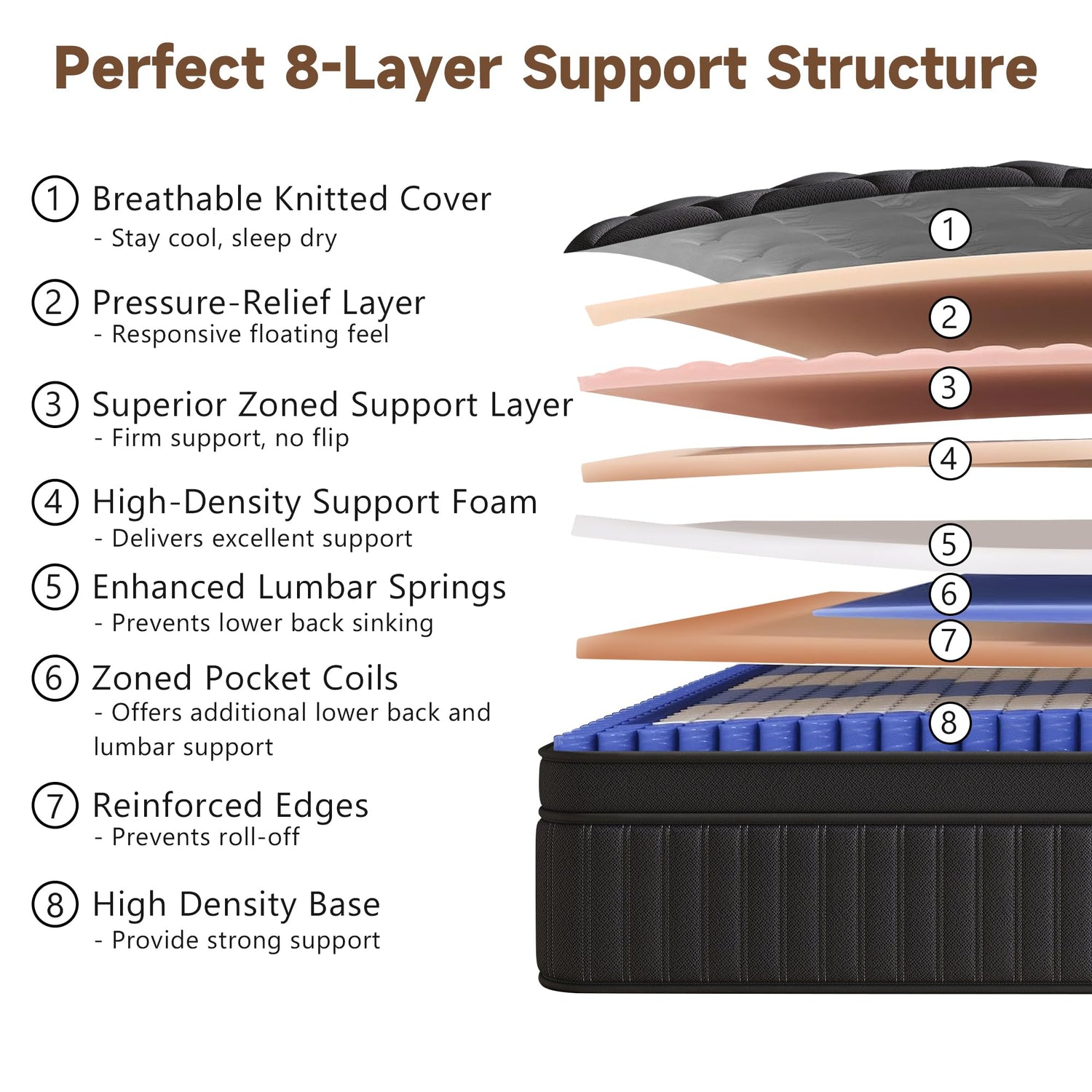 Perfect 8-Layer Support Structure

① Breathable Knitted Cover
- Stay cool, sleep dry

② Pressure-Relief Layer
- Responsive floating feel

③ Superior Zoned Support Layer
- Firm support, no flip

④ High-Density Support Foam
- Delivers excellent support

⑤ Enhanced Lumbar Springs
- Prevents lower back sinking

⑥ Zoned Pocket Coils
- Offers additional lower back and lumbar support

⑦ Reinforced Edges
- Prevents roll-off

⑧ High Density Base
- Provide strong support

①
②
③
④
⑤
⑥
⑦
⑧