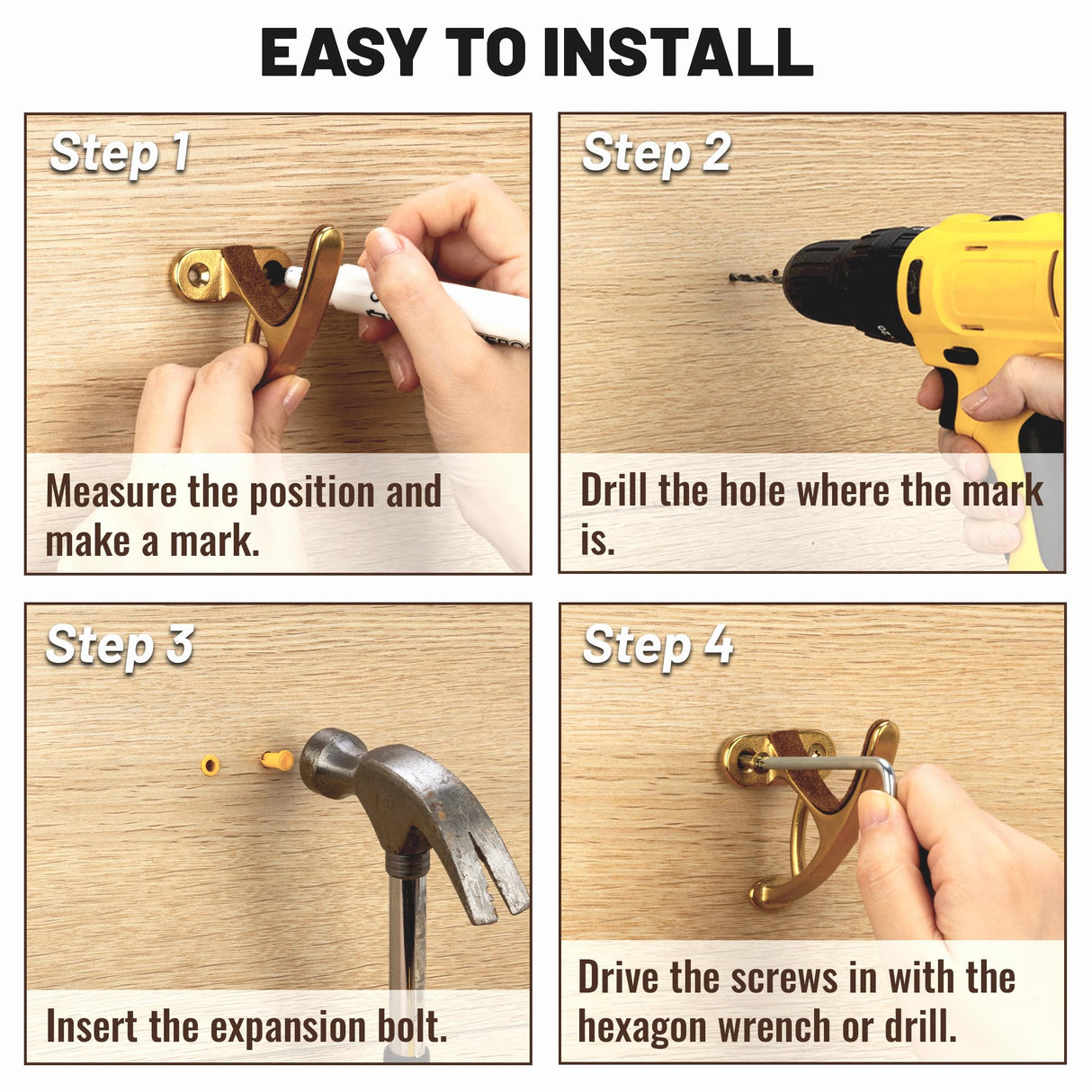 EASY TO INSTALL

Step 1

Measure the position and make a mark.

Step 2

Drill the hole where the mark is.

Step 3

Insert the expansion bolt.

Step 4

Drive the screws in with the hexagon wrench or drill.