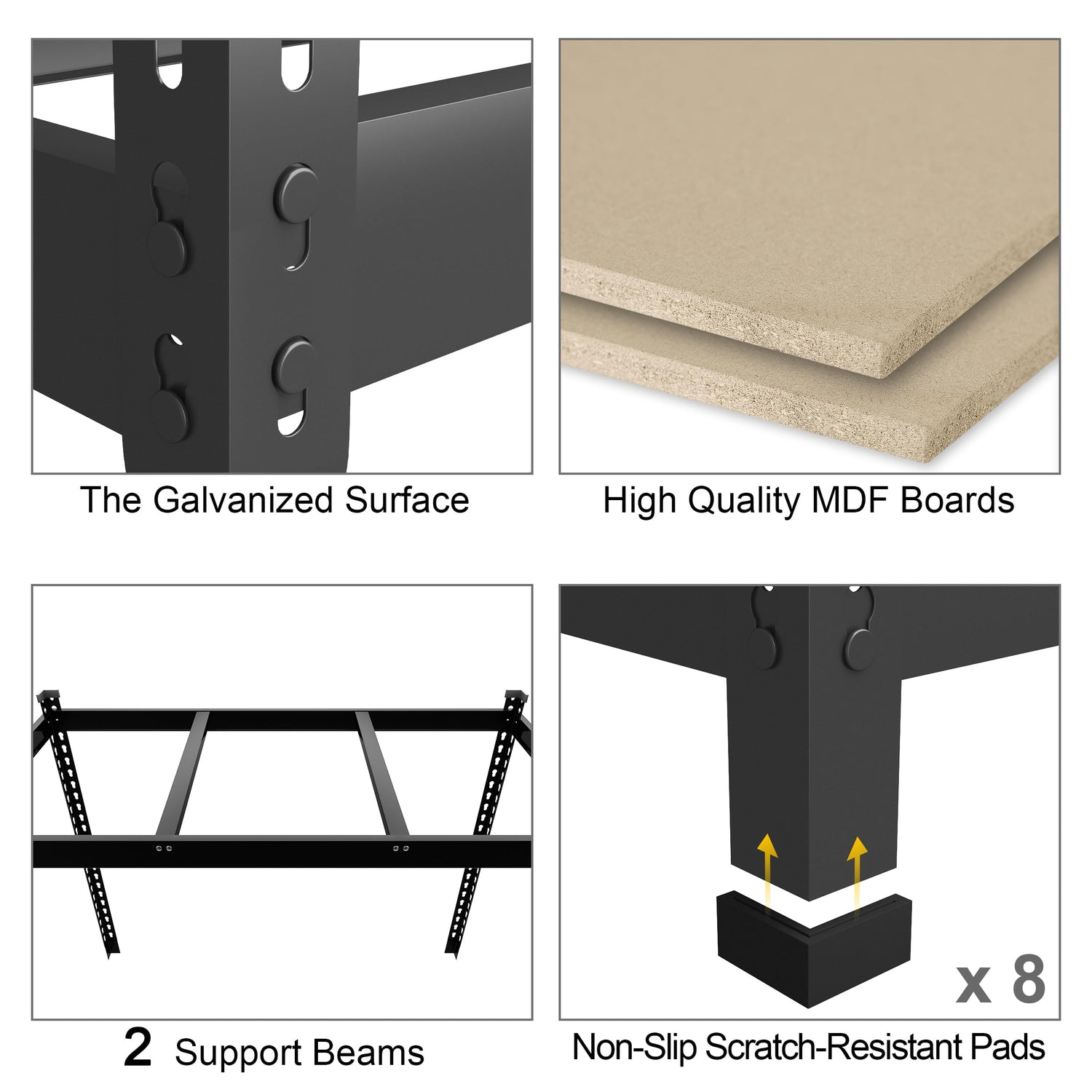 The Galvanized Surface

High Quality MDF Boards

2 Support Beams

x 8

Non-Slip Scratch-Resistant Pads