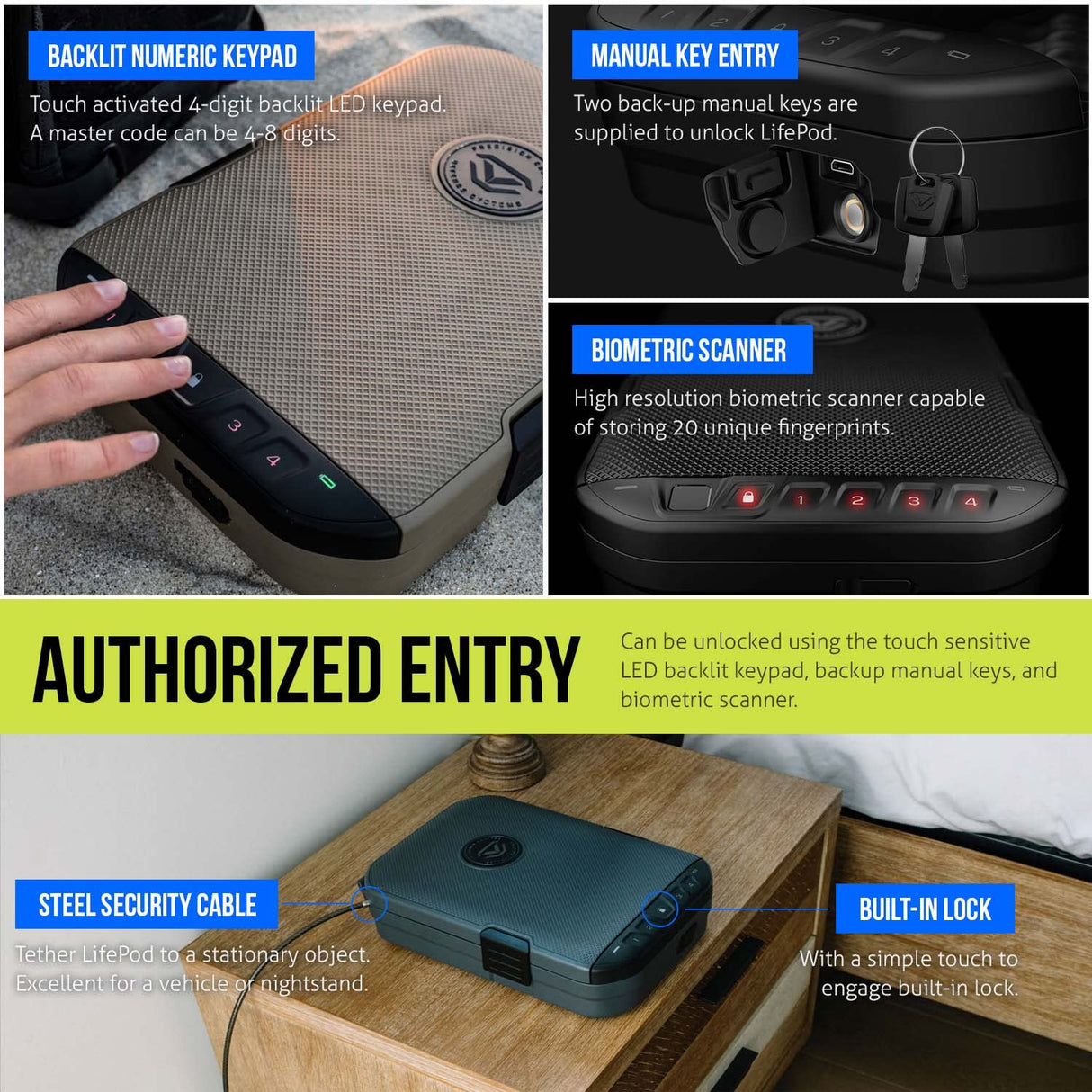 BACKLIT NUMERIC KEYPAD

Touch activated 4-digit backlit LED keypad. A master code can be 4-8 digits.

3

4

MANUAL KEY ENTRY

Two back-up manual keys are supplied to unlock LifePod.

BIOMETRIC SCANNER

High resolution biometric scanner capable of storing 20 unique fingerprints.

1 2 3 4

AUTHORIZED ENTRY

Can be unlocked using the touch sensitive LED backlit keypad, backup manual keys, and biometric scanner.

STEEL SECURITY CABLE

Tether LifePod to a stationary object. Excellent for a vehicle or nightstand.

BUILT-IN LOCK

With a simple touch to engage built-in lock.