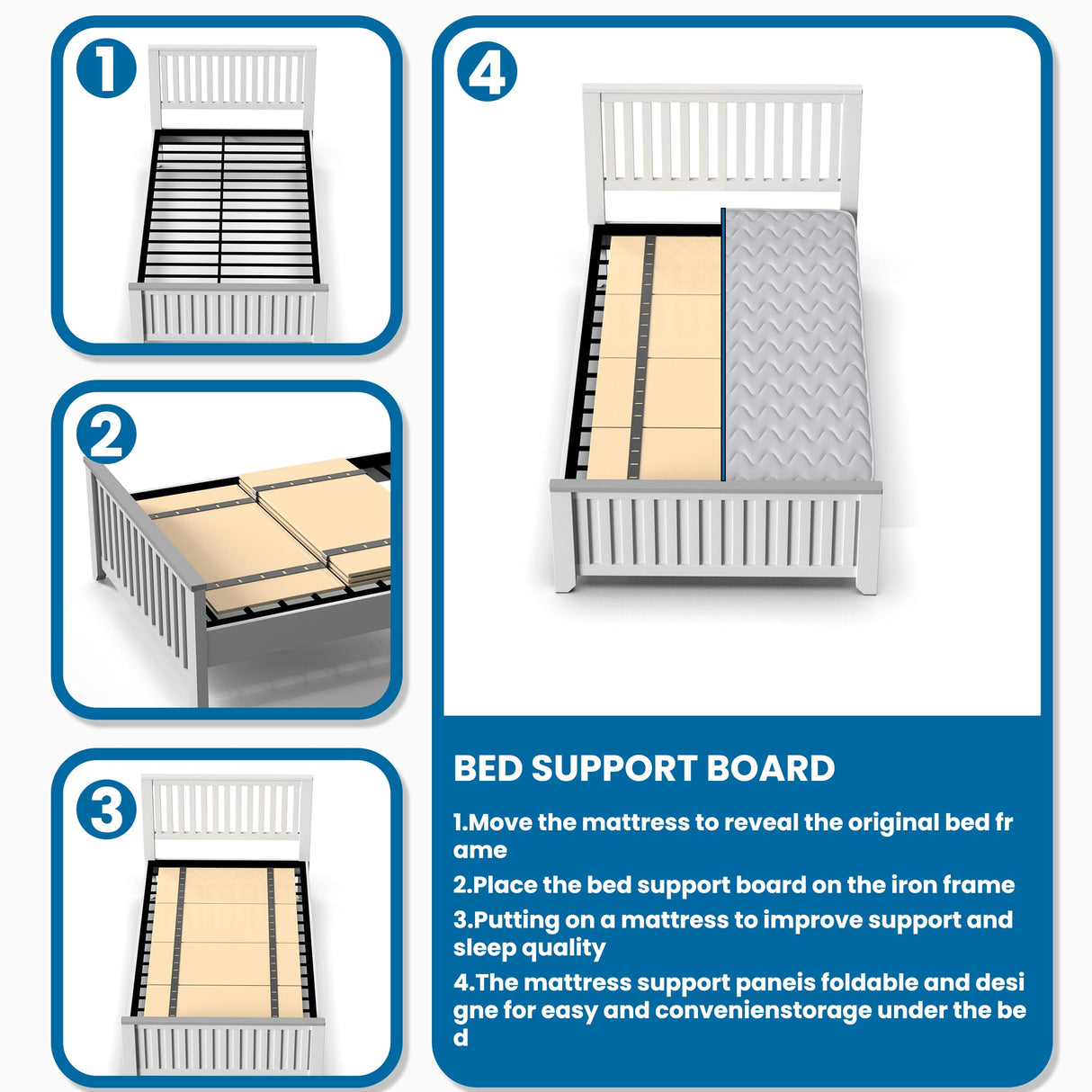 1

2

3

4

BED SUPPORT BOARD

1.Move the mattress to reveal the original bed fr ame

2.Place the bed support board on the iron frame

3.Putting on a mattress to improve support and sleep quality

4.The mattress support paneis foldable and desi gne for easy and convenienstorage under the be d