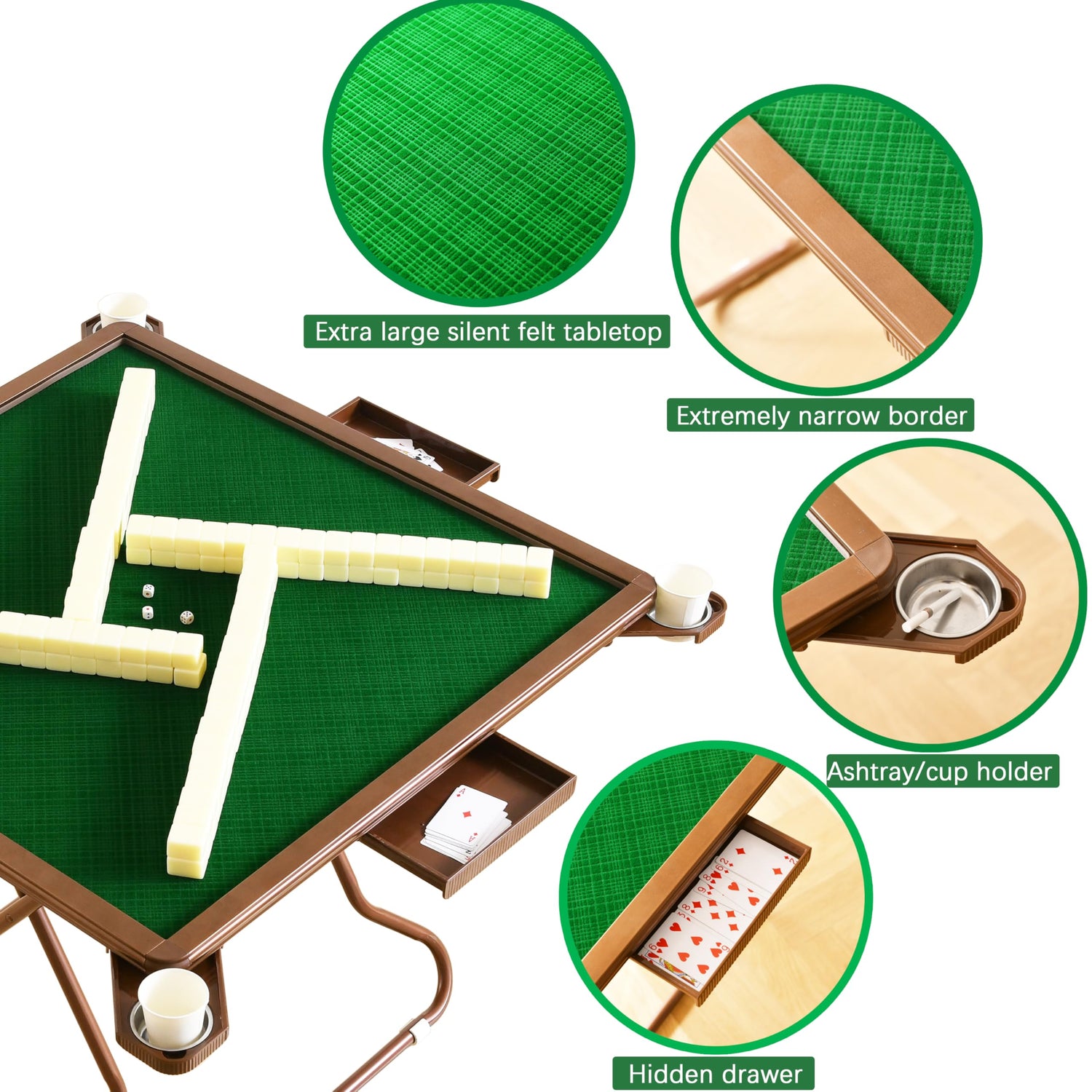 Extra large silent felt tabletop

Extremely narrow border

Ashtray/cup holder

Hidden drawer