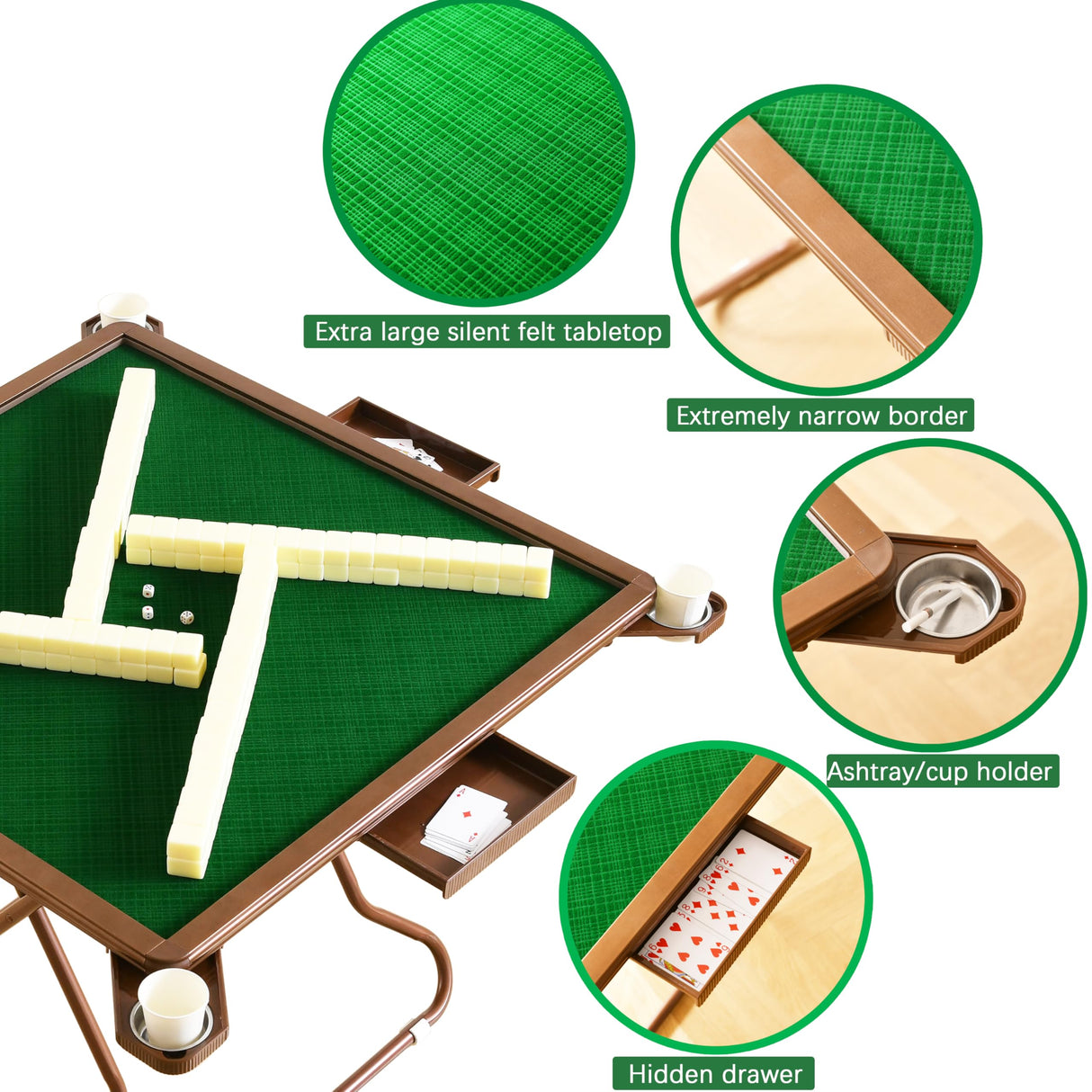 Extra large silent felt tabletop

Extremely narrow border

Ashtray/cup holder

Hidden drawer