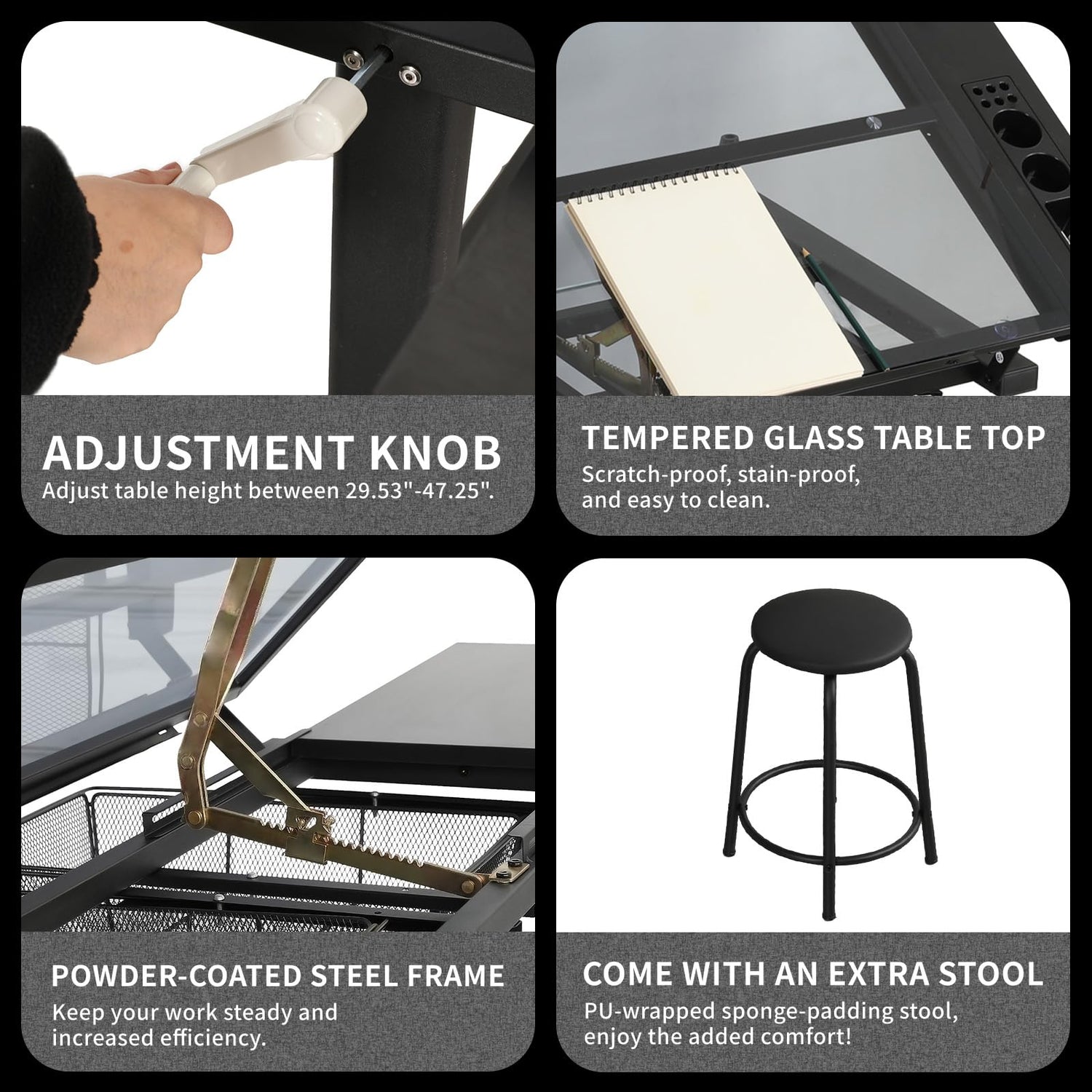 ADJUSTMENT KNOB
Adjust table height between 29.53"-47.25".

TEMPERED GLASS TABLE TOP
Scratch-proof, stain-proof, and easy to clean.

POWDER-COATED STEEL FRAME
Keep your work steady and increased efficiency.

COME WITH AN EXTRA STOOL
PU-wrapped sponge-padding stool, enjoy the added comfort!