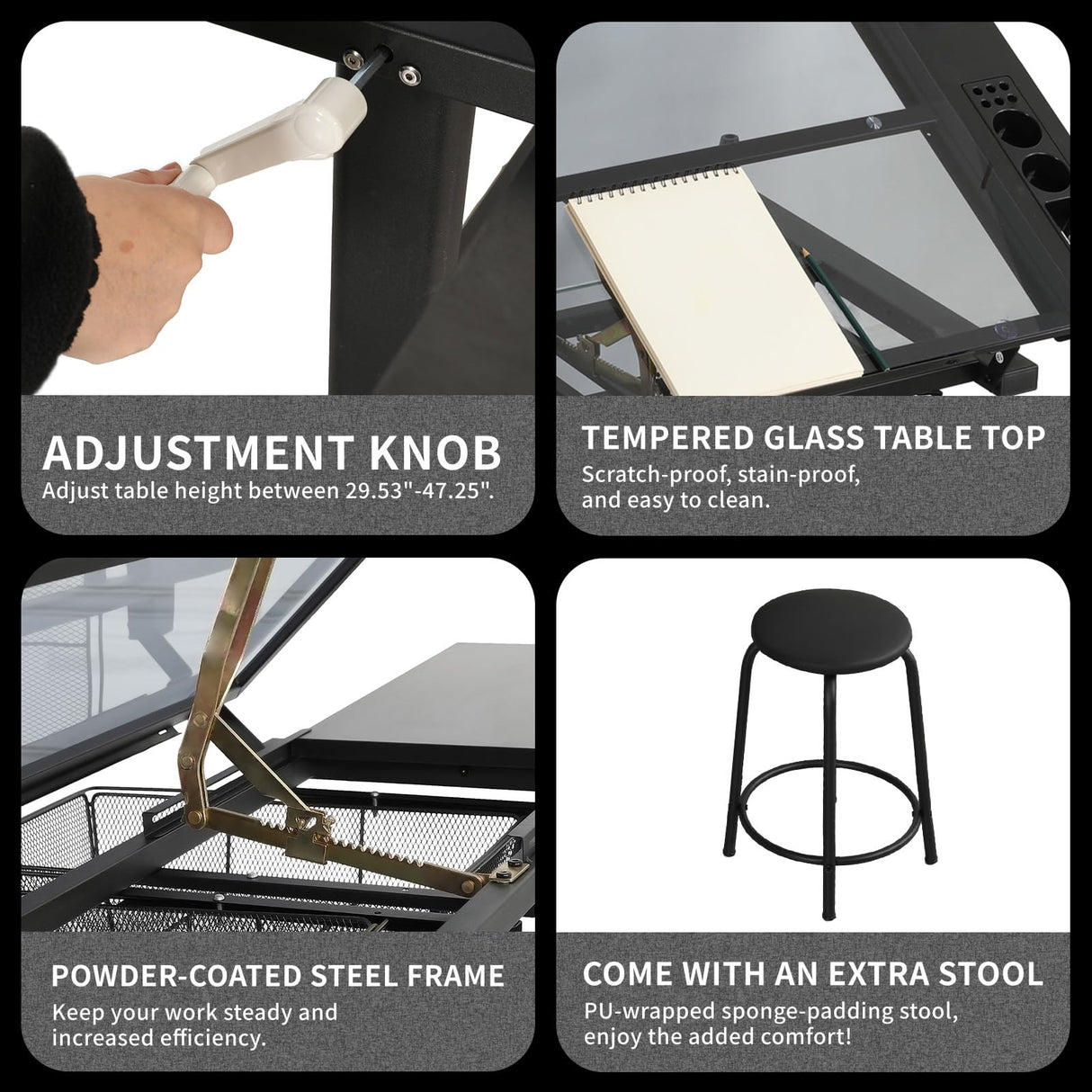 ADJUSTMENT KNOB
Adjust table height between 29.53"-47.25".

TEMPERED GLASS TABLE TOP
Scratch-proof, stain-proof, and easy to clean.

POWDER-COATED STEEL FRAME
Keep your work steady and increased efficiency.

COME WITH AN EXTRA STOOL
PU-wrapped sponge-padding stool, enjoy the added comfort!