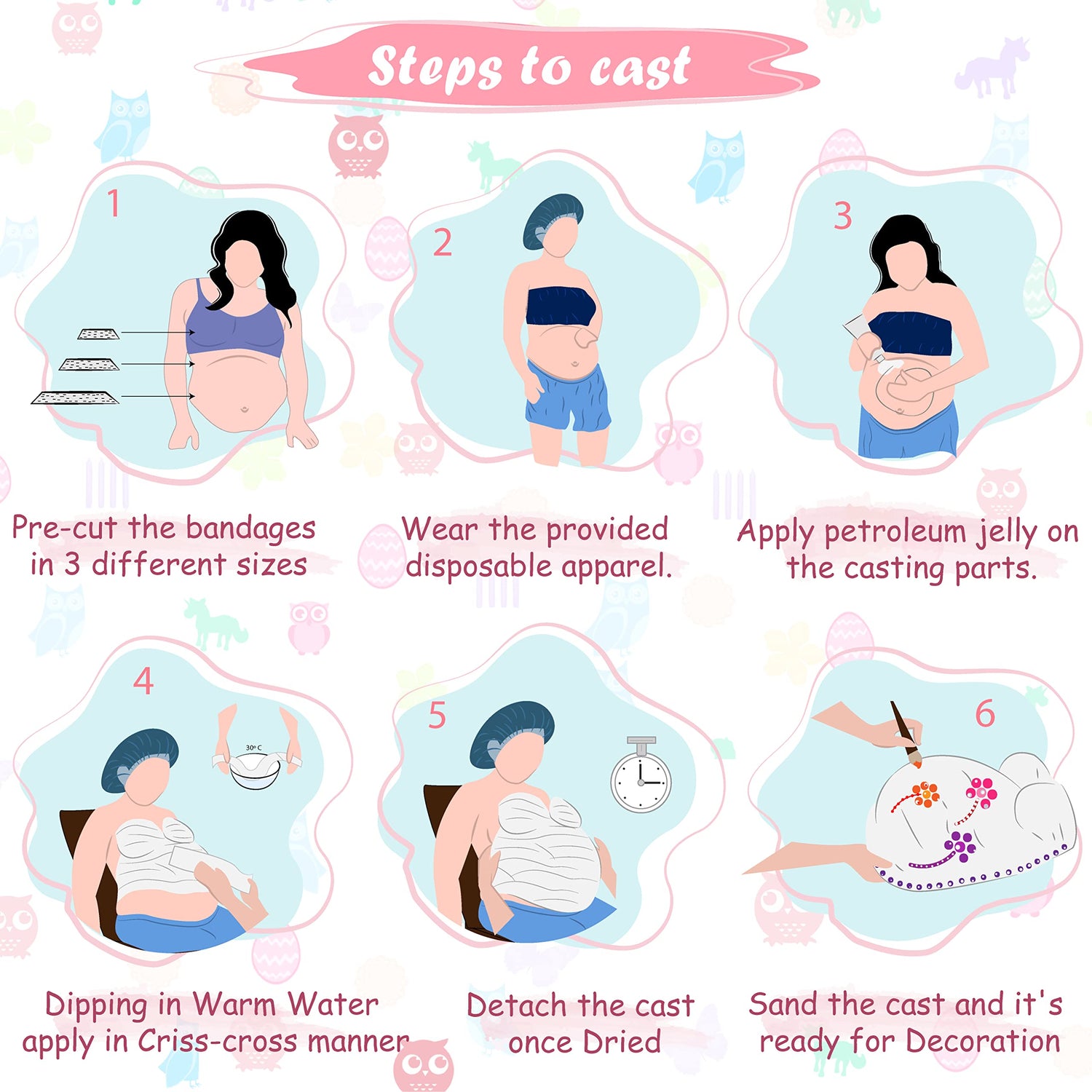 Steps to cast

1

Pre-cut the bandages in 3 different sizes

2

Wear the provided disposable apparel.

3

Apply petroleum jelly on the casting parts.

4

30° C

Dipping in Warm Water apply in Criss-cross manner

5

Detach the cast once Dried

6

Sand the cast and it's ready for Decoration