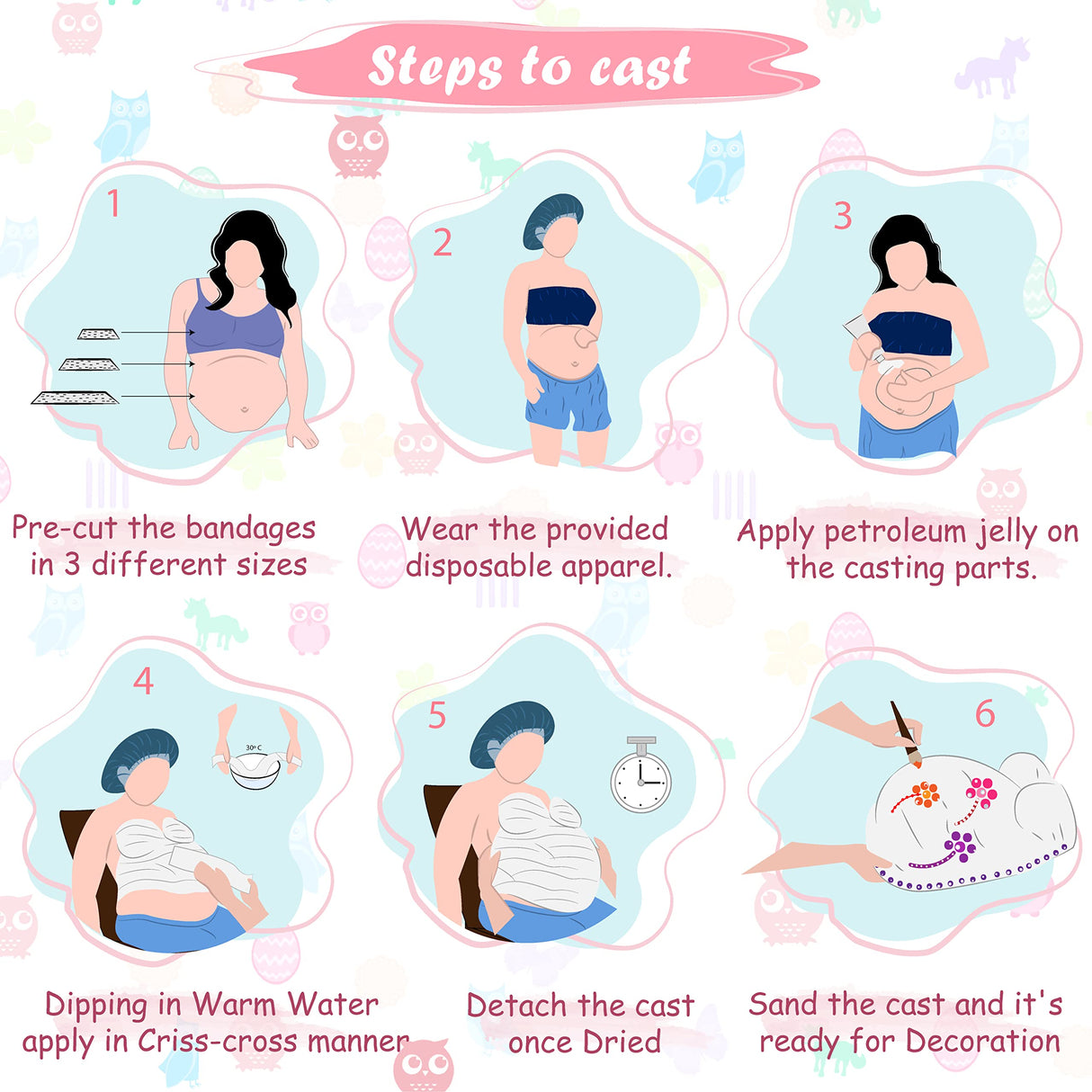 Steps to cast

1

Pre-cut the bandages in 3 different sizes

2

Wear the provided disposable apparel.

3

Apply petroleum jelly on the casting parts.

4

30°C

Dipping in Warm Water apply in Criss-cross manner

5

Detach the cast once Dried

6

Sand the cast and it's ready for Decoration