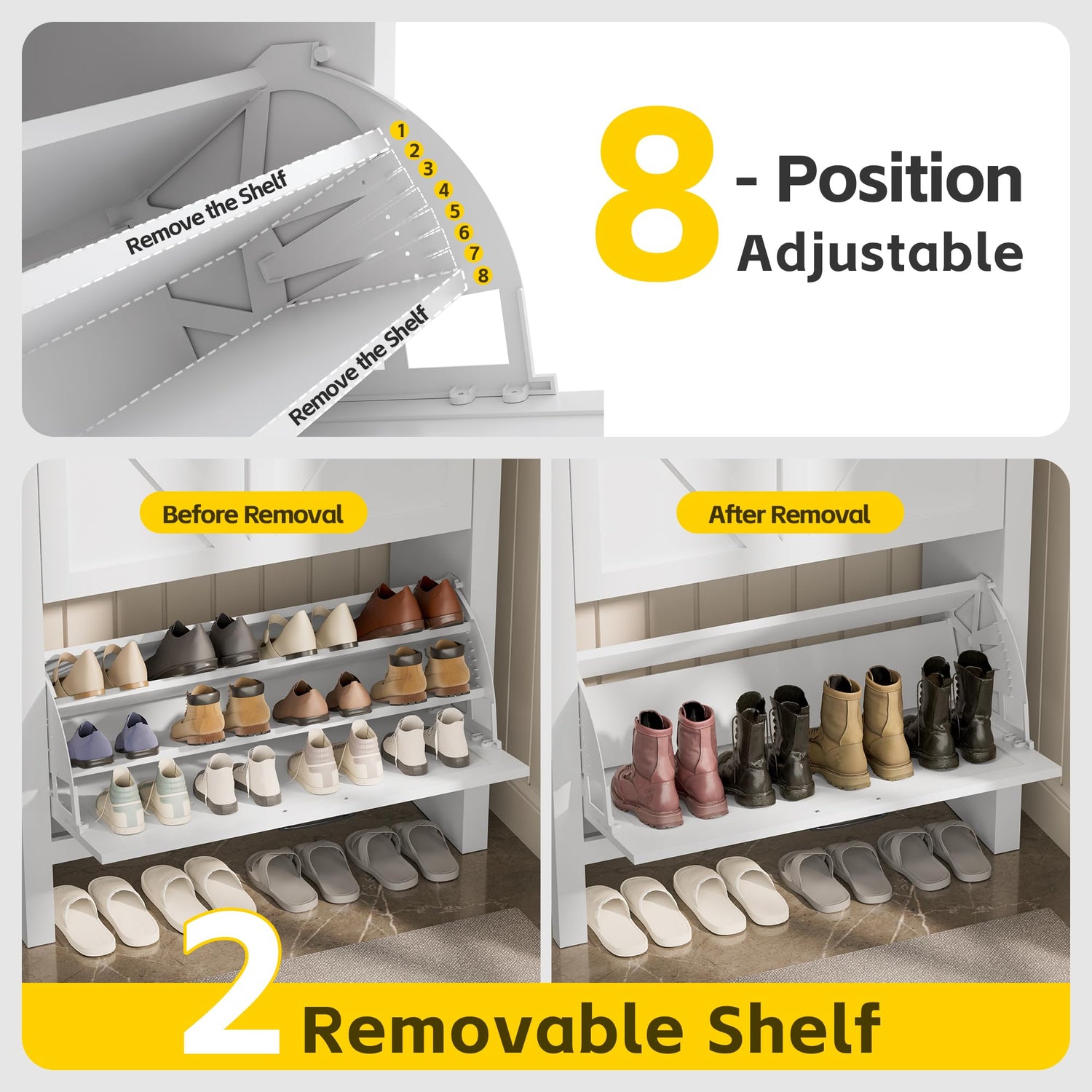 Remove the Shelf

1
2
3
4
5
6
7
8

Remove the Shelf

8 - Position Adjustable

Before Removal

After Removal

2 Removable Shelf