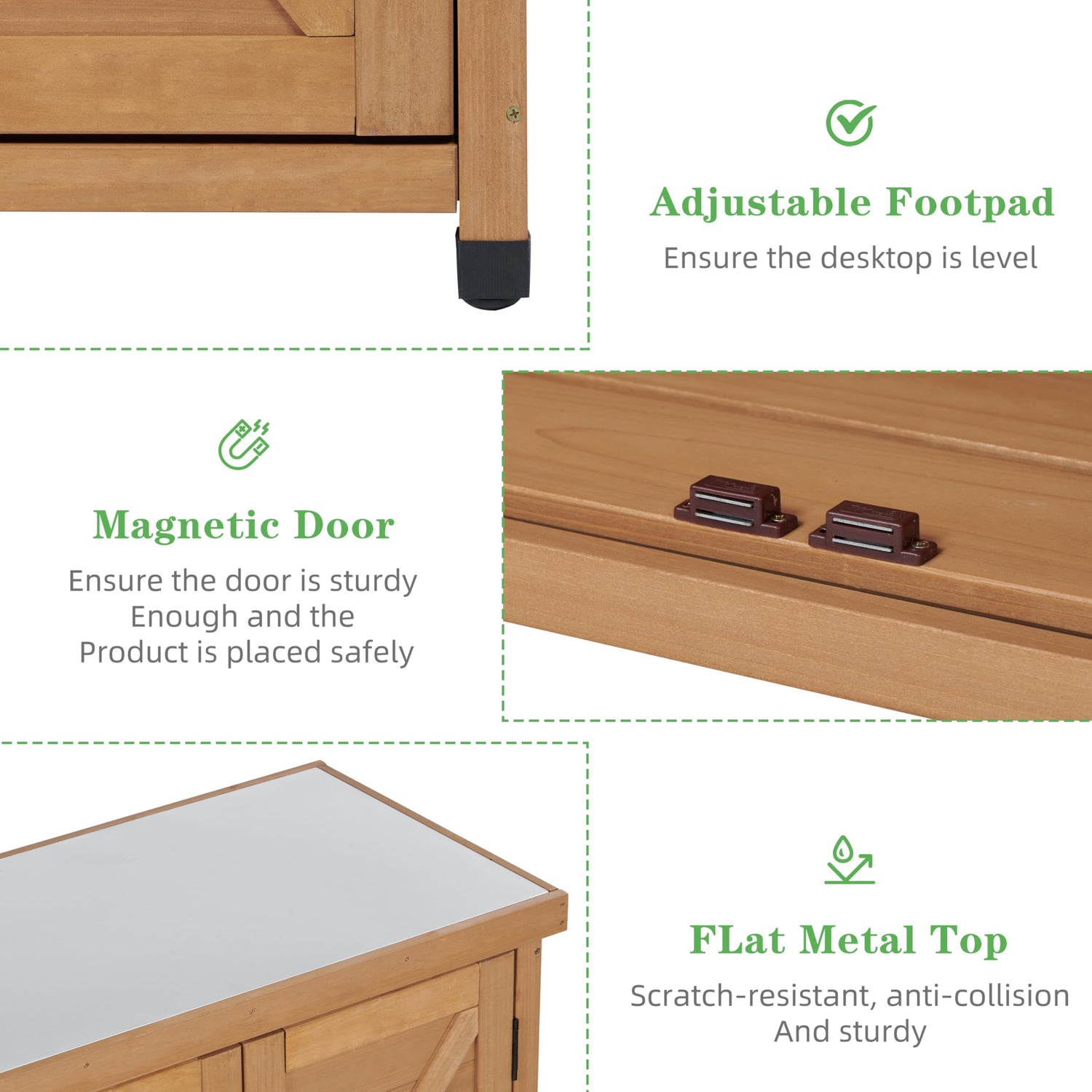 Adjustable Footpad

Ensure the desktop is level

Magnetic Door

Ensure the door is sturdy Enough and the Product is placed safely

FLat Metal Top

Scratch-resistant, anti-collision And sturdy