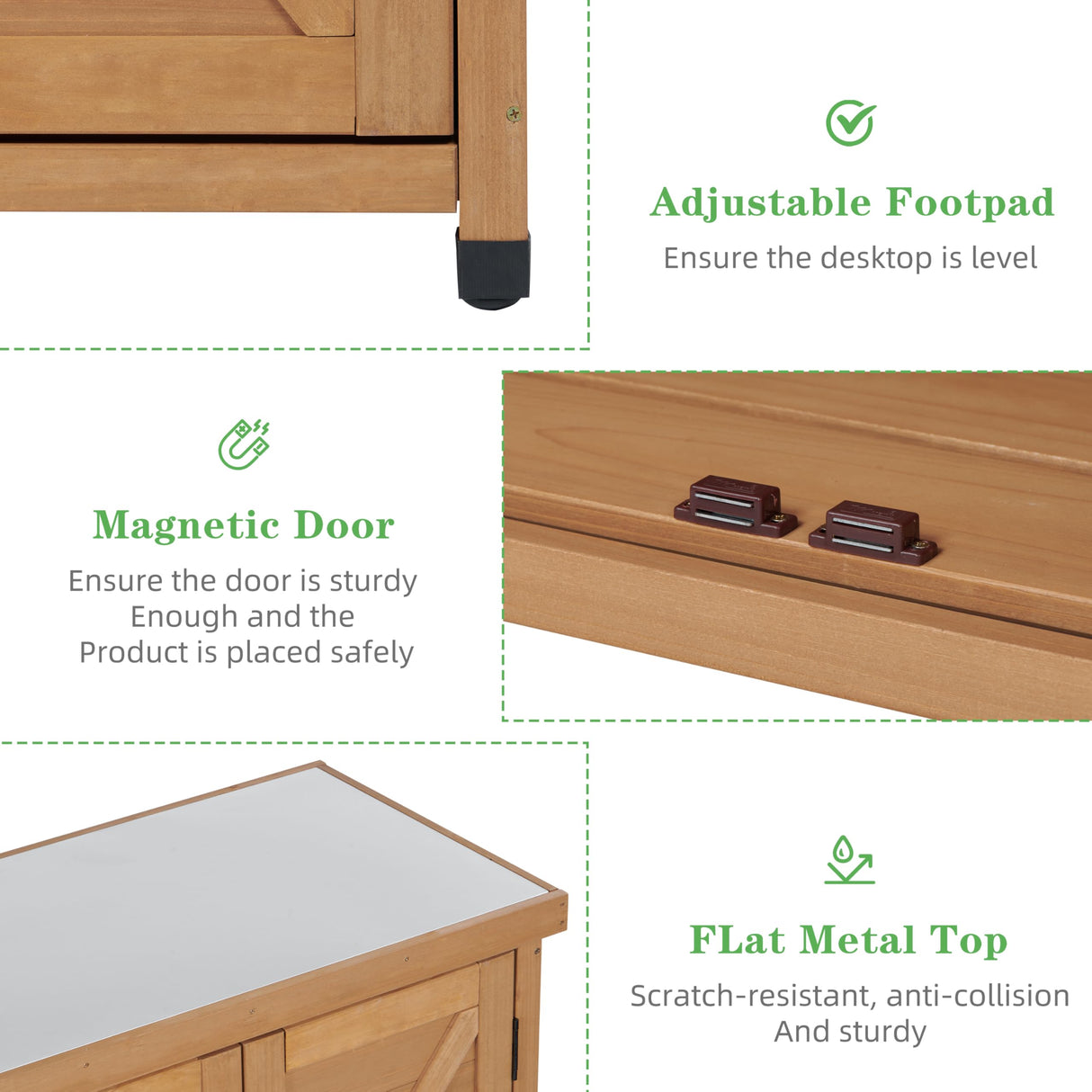 Adjustable Footpad
Ensure the desktop is level

Magnetic Door
Ensure the door is sturdy Enough and the Product is placed safely

FLat Metal Top
Scratch-resistant, anti-collision And sturdy