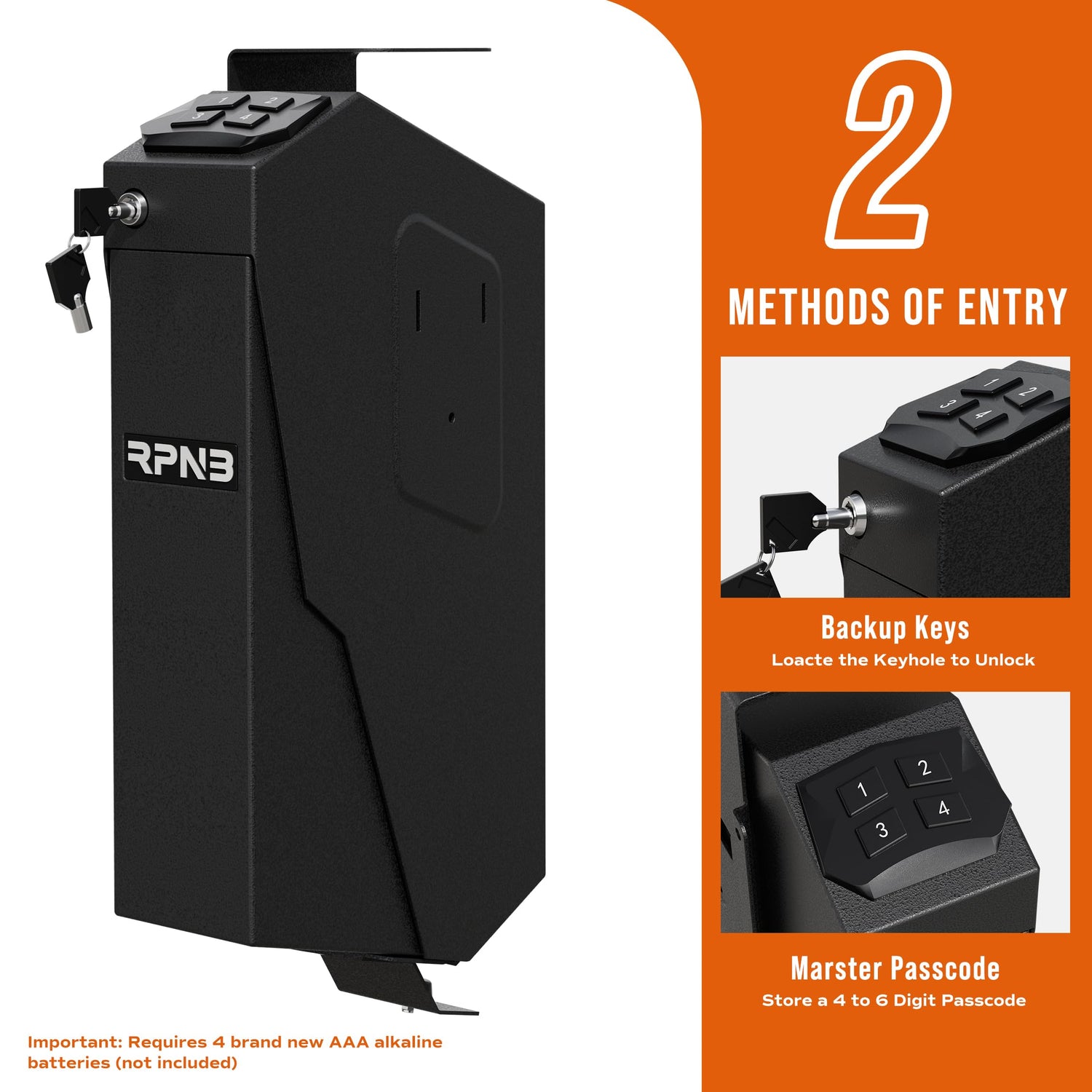 1 2
3 4

RPNB

Important: Requires 4 brand new AAA alkaline batteries (not included)

2

METHODS OF ENTRY

1 2
3 4

Backup Keys
Loacte the Keyhole to Unlock

1 2
3 4

Marster Passcode
Store a 4 to 6 Digit Passcode