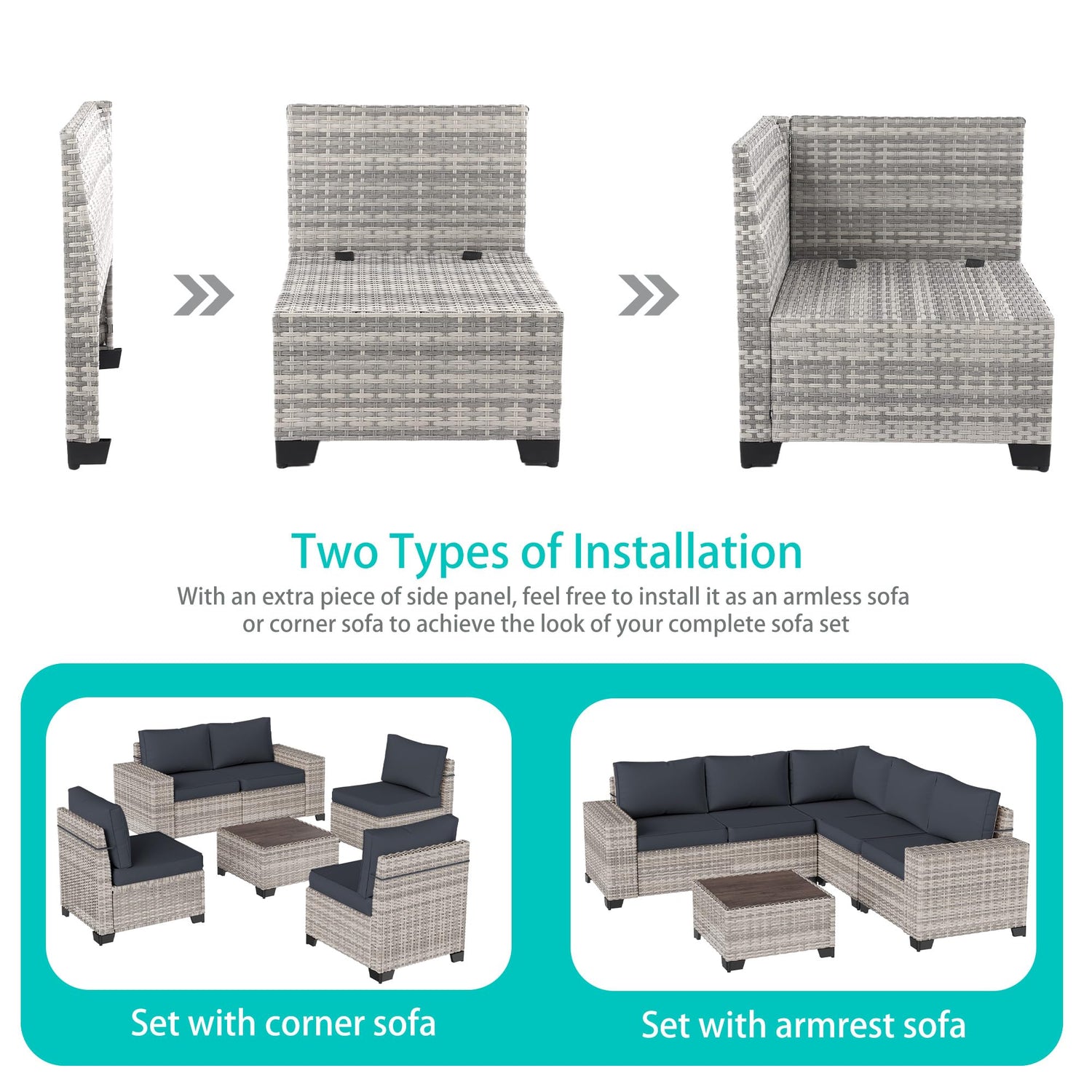 Two Types of Installation

With an extra piece of side panel, feel free to install it as an armless sofa or corner sofa to achieve the look of your complete sofa set

Set with corner sofa

Set with armrest sofa