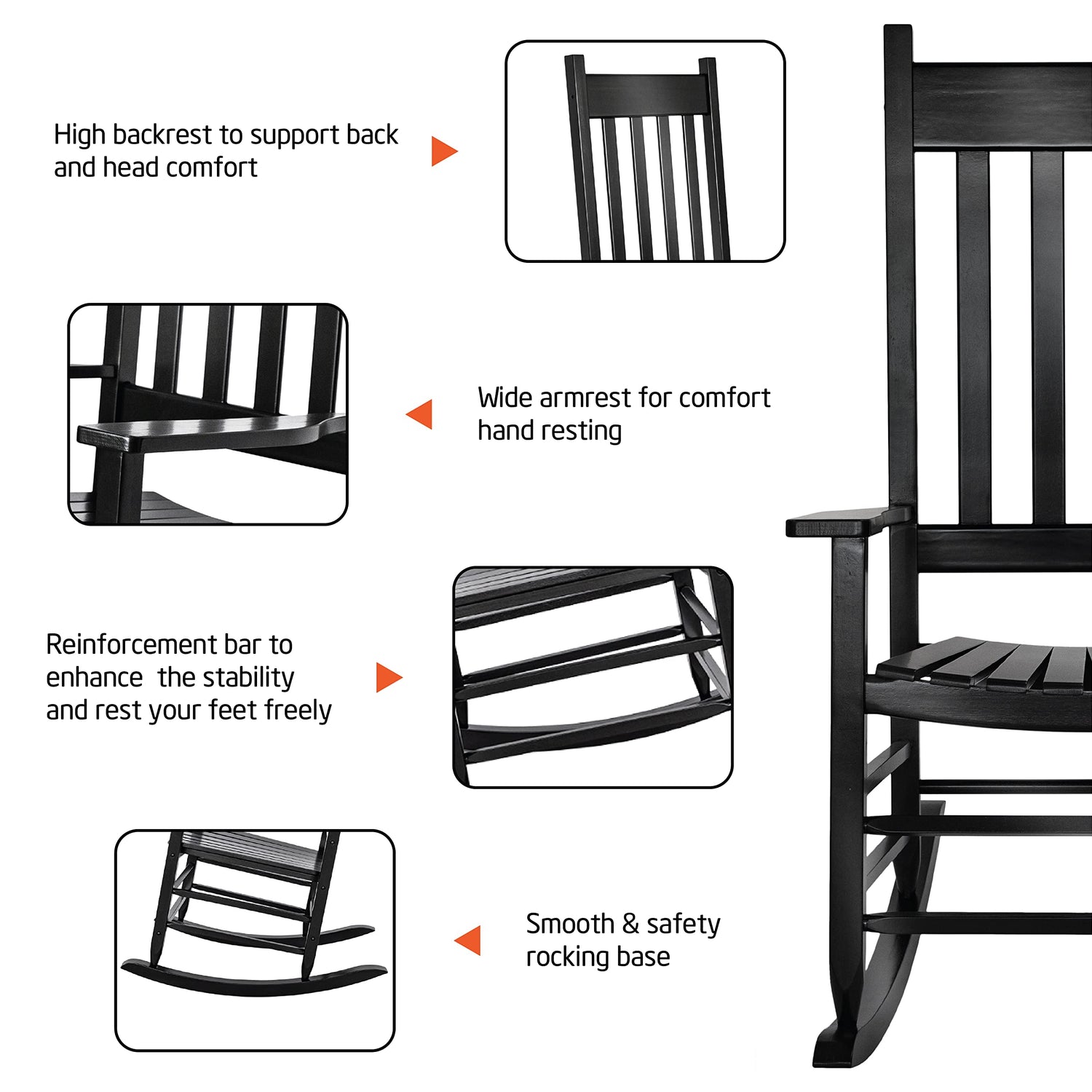 High backrest to support back and head comfort

Wide armrest for comfort hand resting

Reinforcement bar to enhance  the stability and rest your feet freely

Smooth & safety rocking base