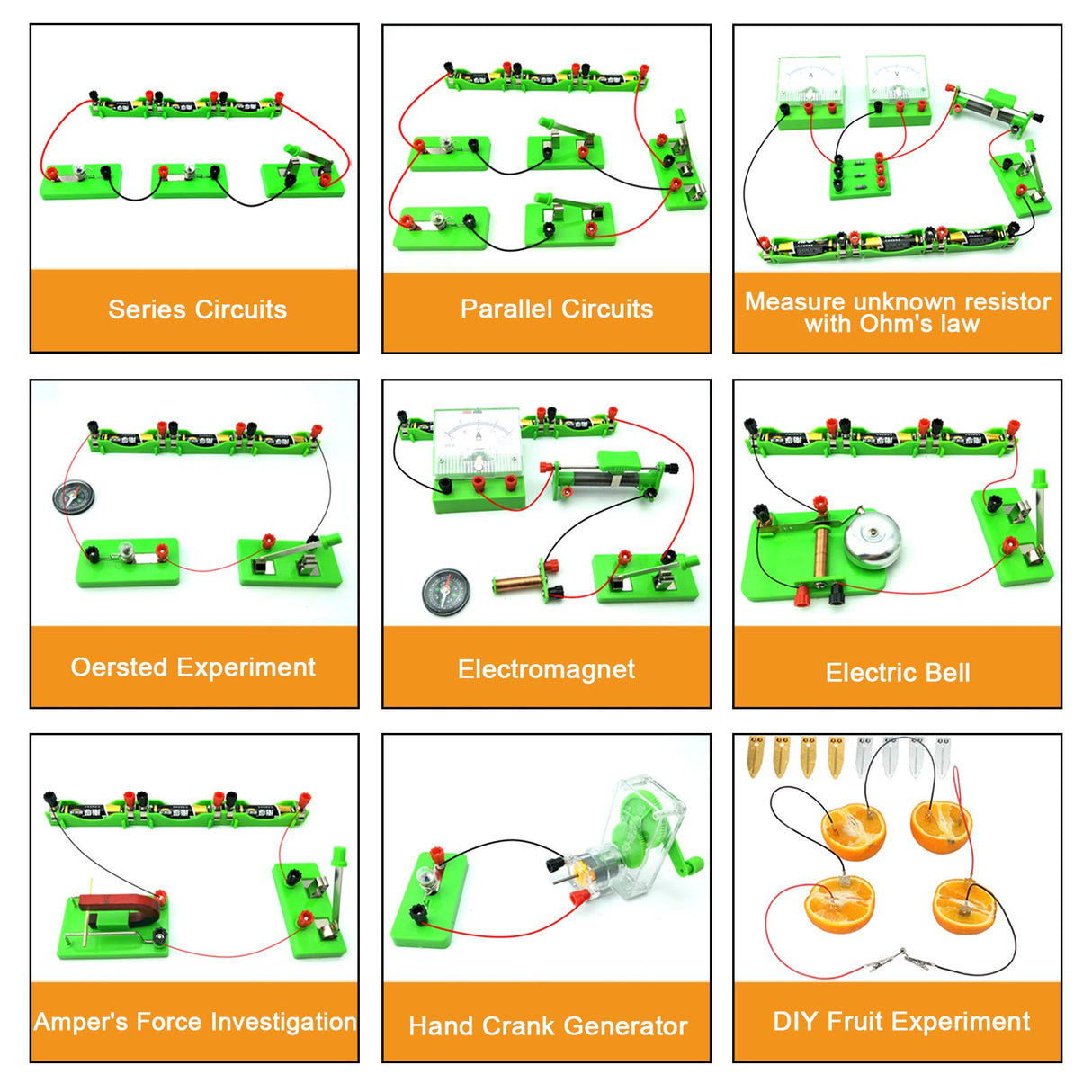 Series Circuits

Parallel Circuits

A V

Measure unknown resistor with Ohm's law

Oersted Experiment

A

Electromagnet

Electric Bell

Amper's Force Investigation

Hand Crank Generator

DIY Fruit Experiment